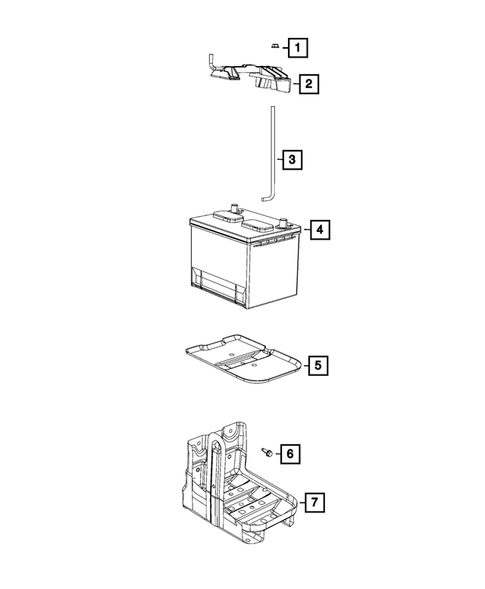 1
2
3
4
5
6
7