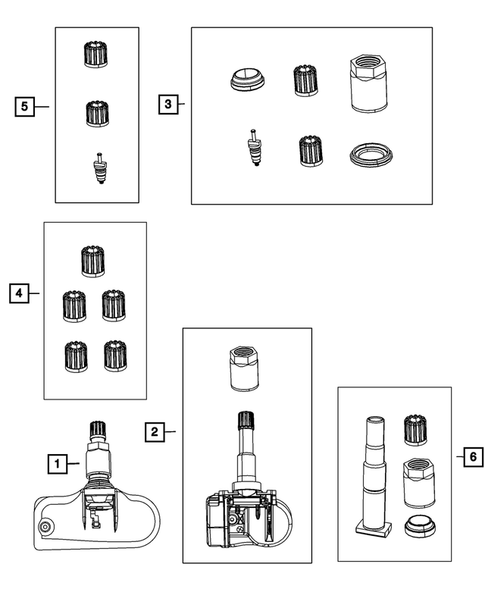 5

3

4

2

1

6