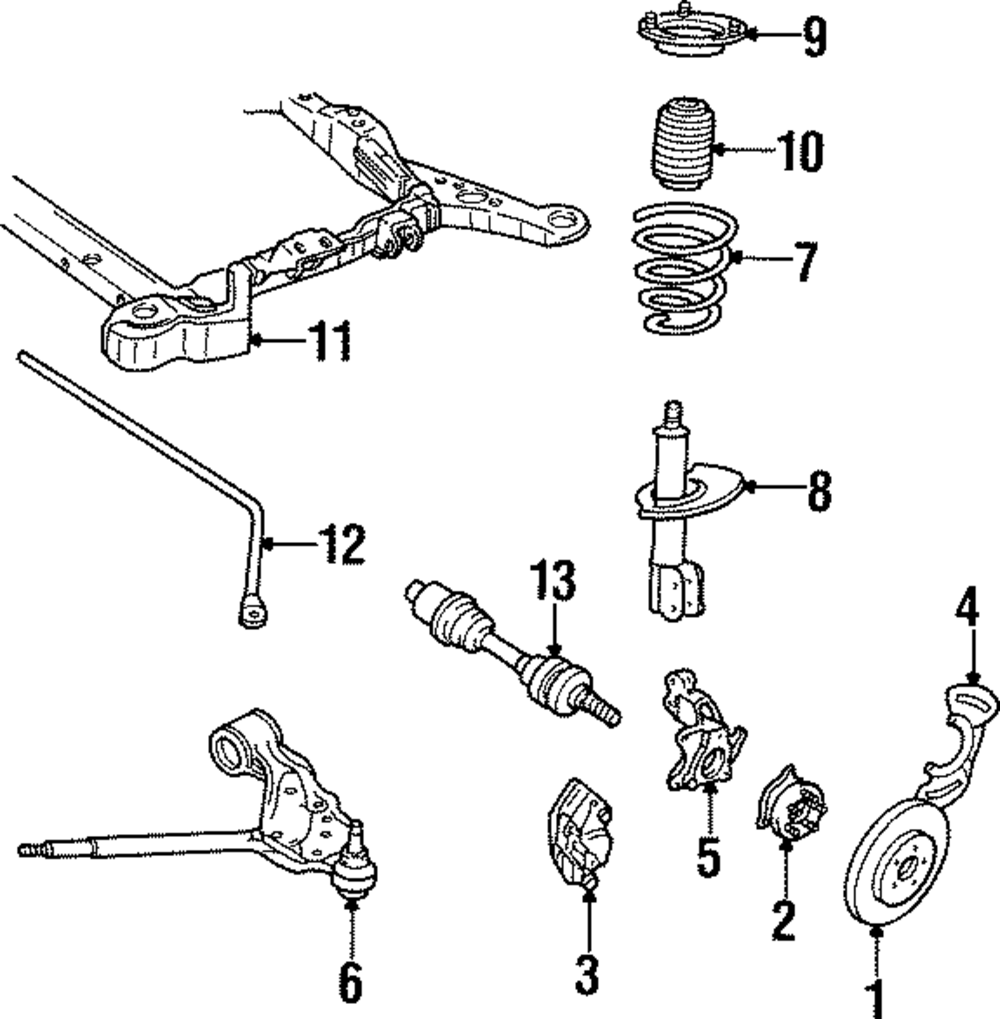 9
10
7
11
8
12
13
4
5
2
6
3
1