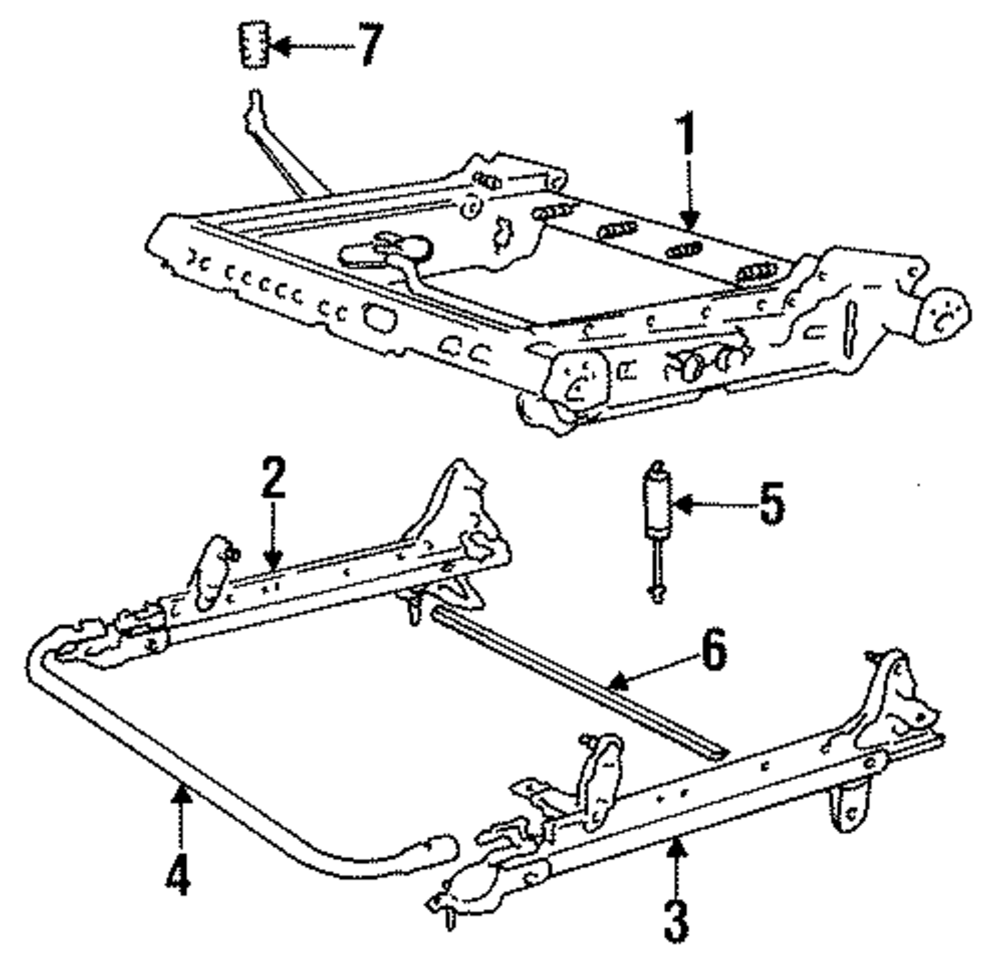 7
1
2
5
6
4
3