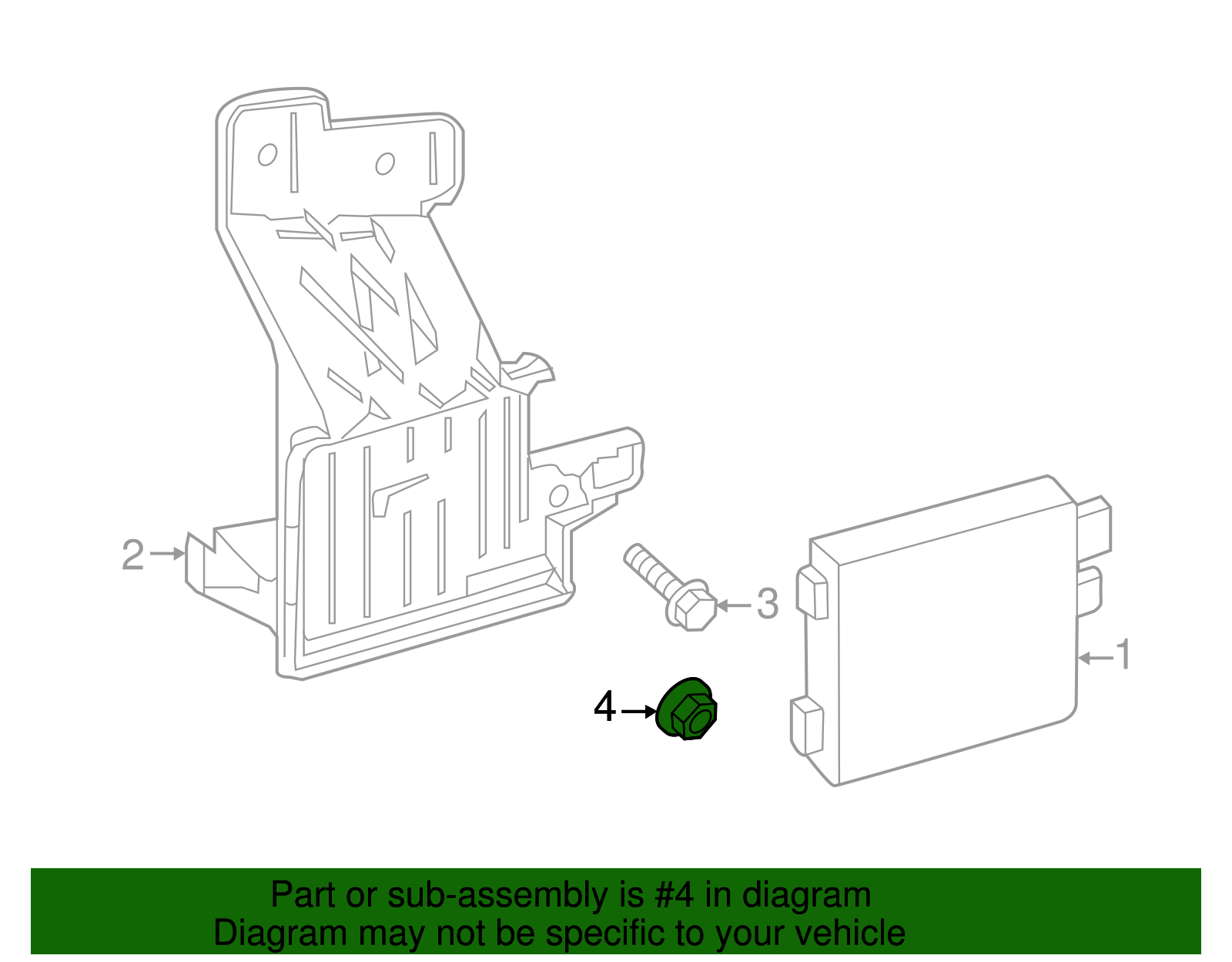 2
3
1
4

Part or sub-assembly is #4 in diagram
Diagram may not be specific to your vehicle