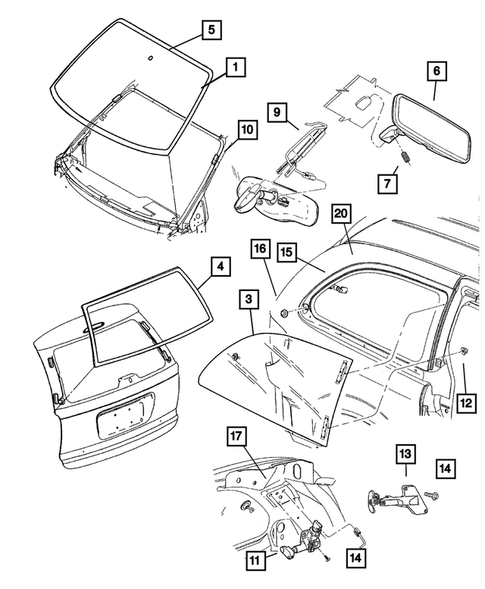 5
1
6
9
10
7
20
16
15
4
3
12
17
13
14
11
14