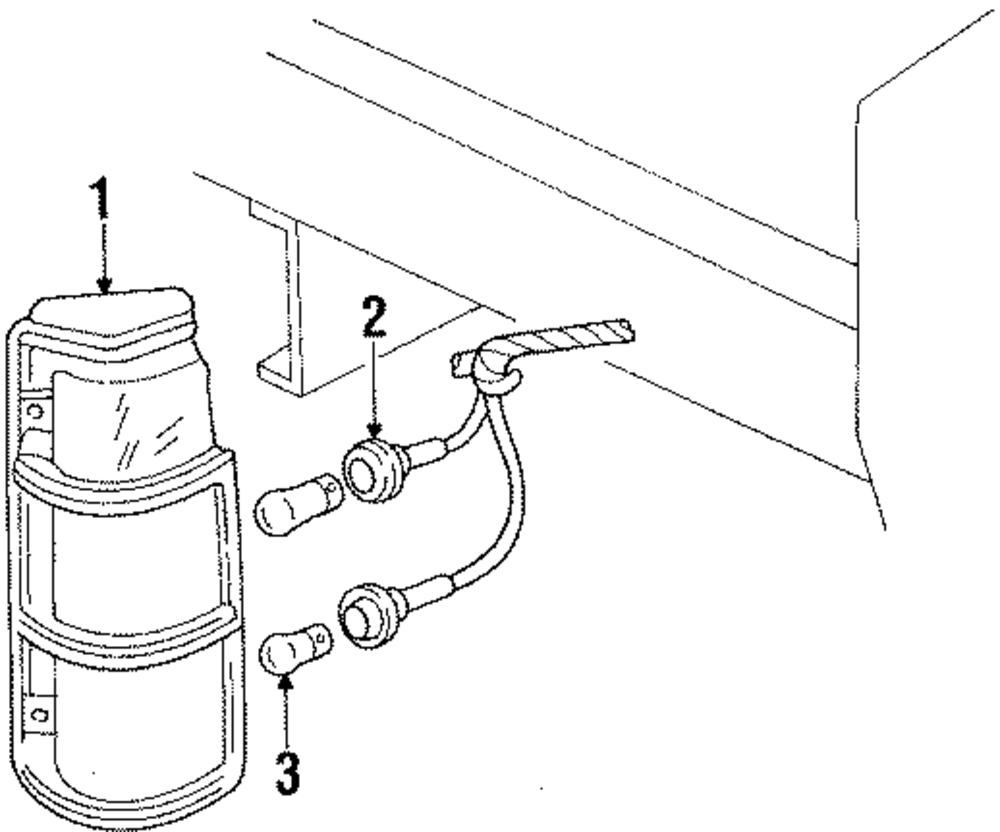 1
2
3