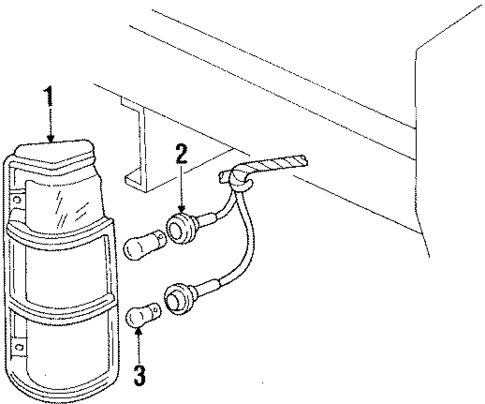 1
2
3