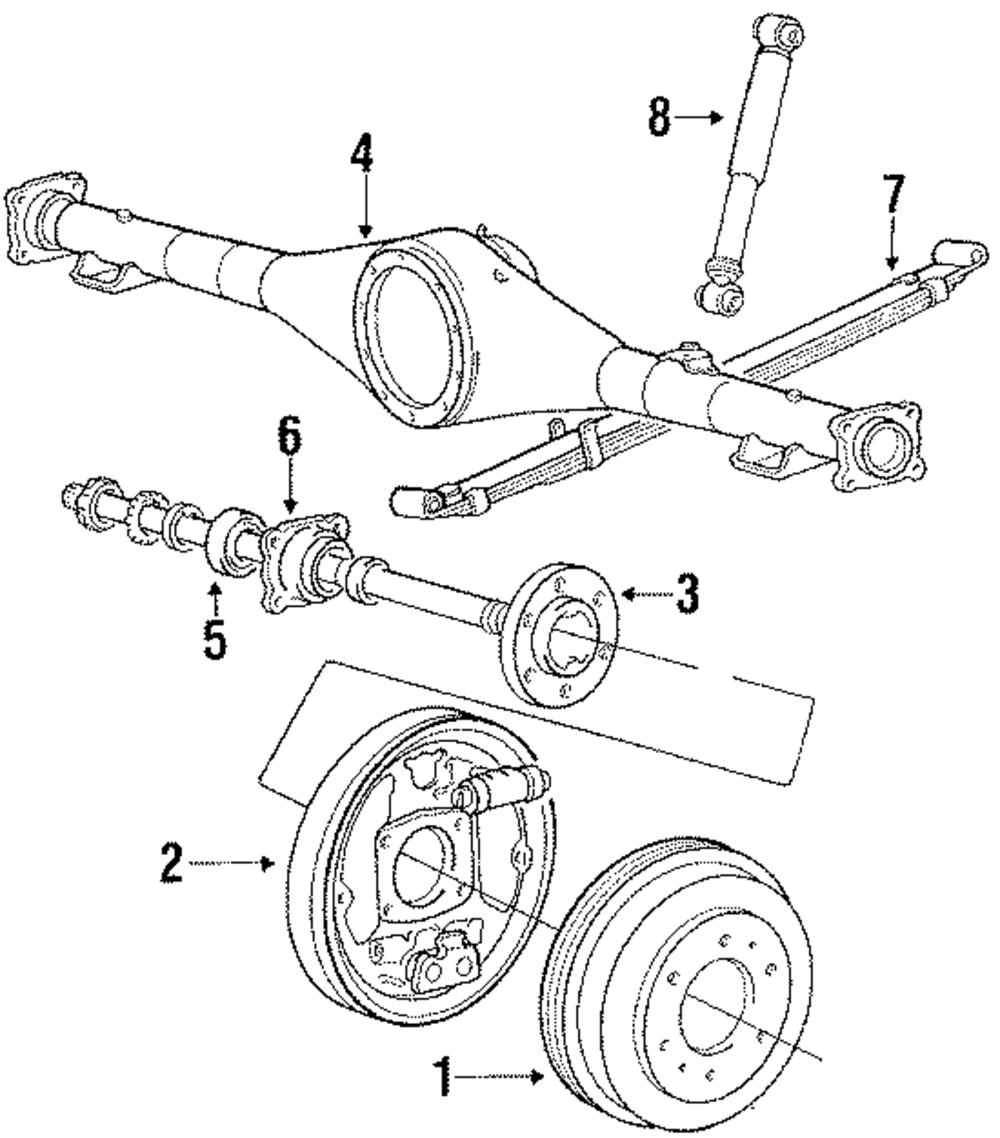 8
4
7
6
3
5
2
1