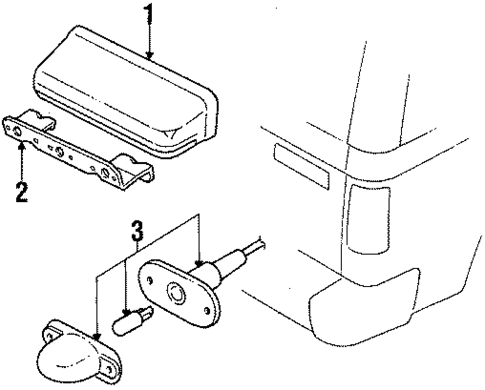 1
2
3