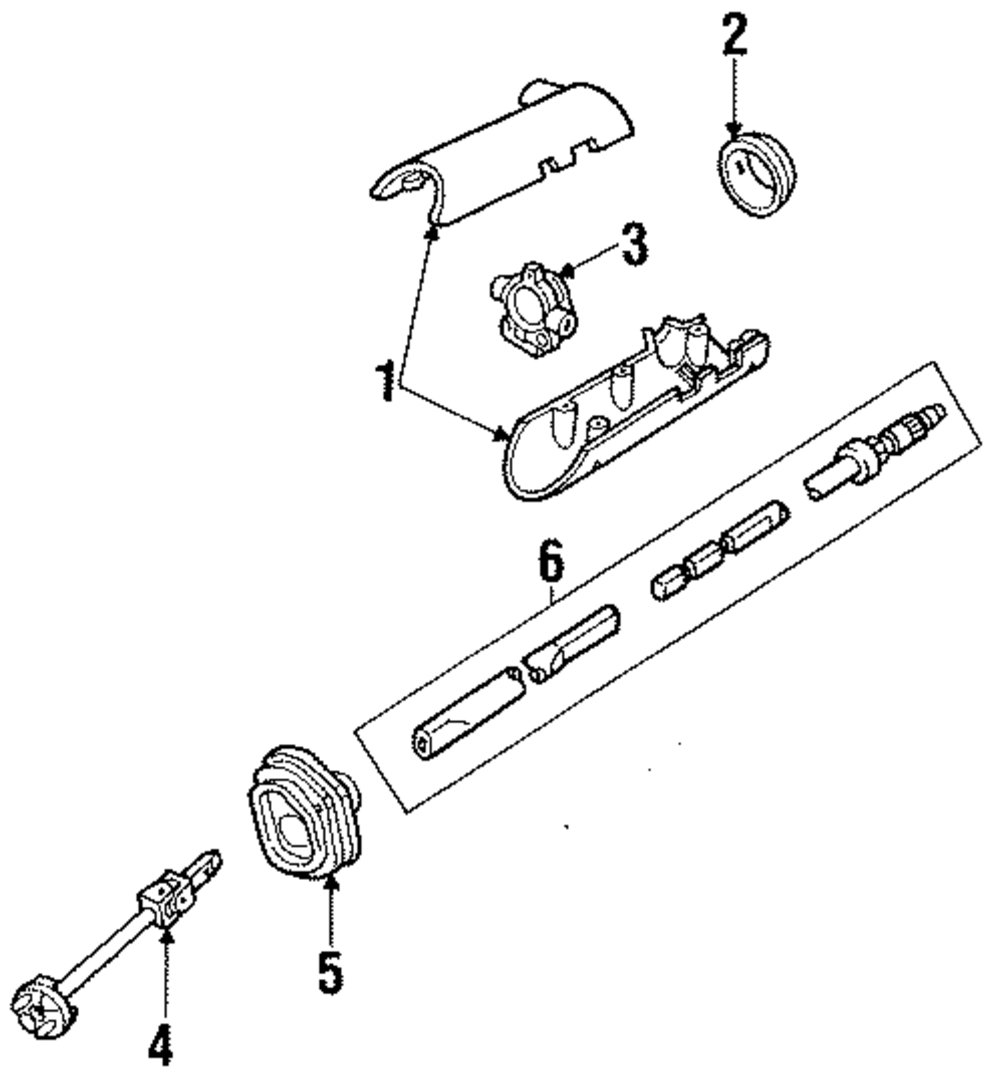 2
3
1
6
5
4