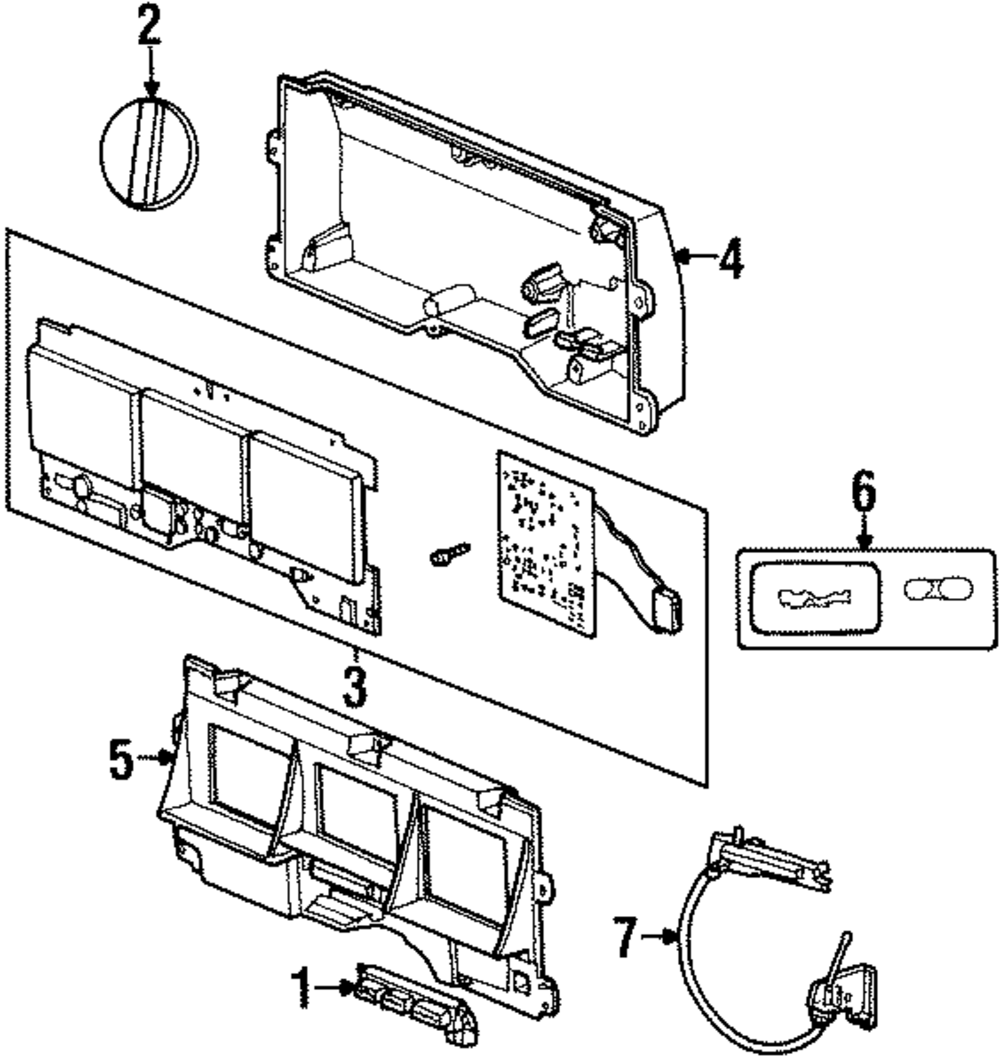 2
4
6
3
5
7
1