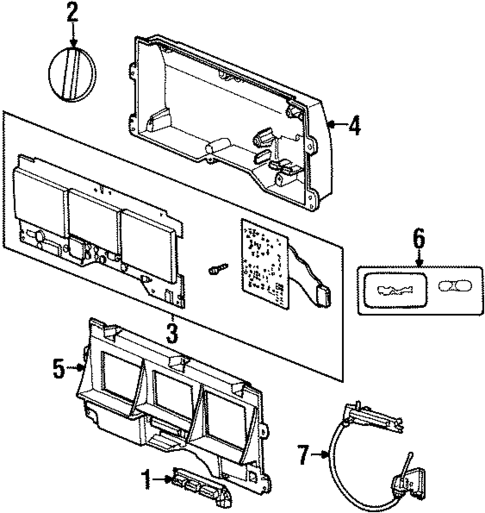 2
4
6
3
5
7
1