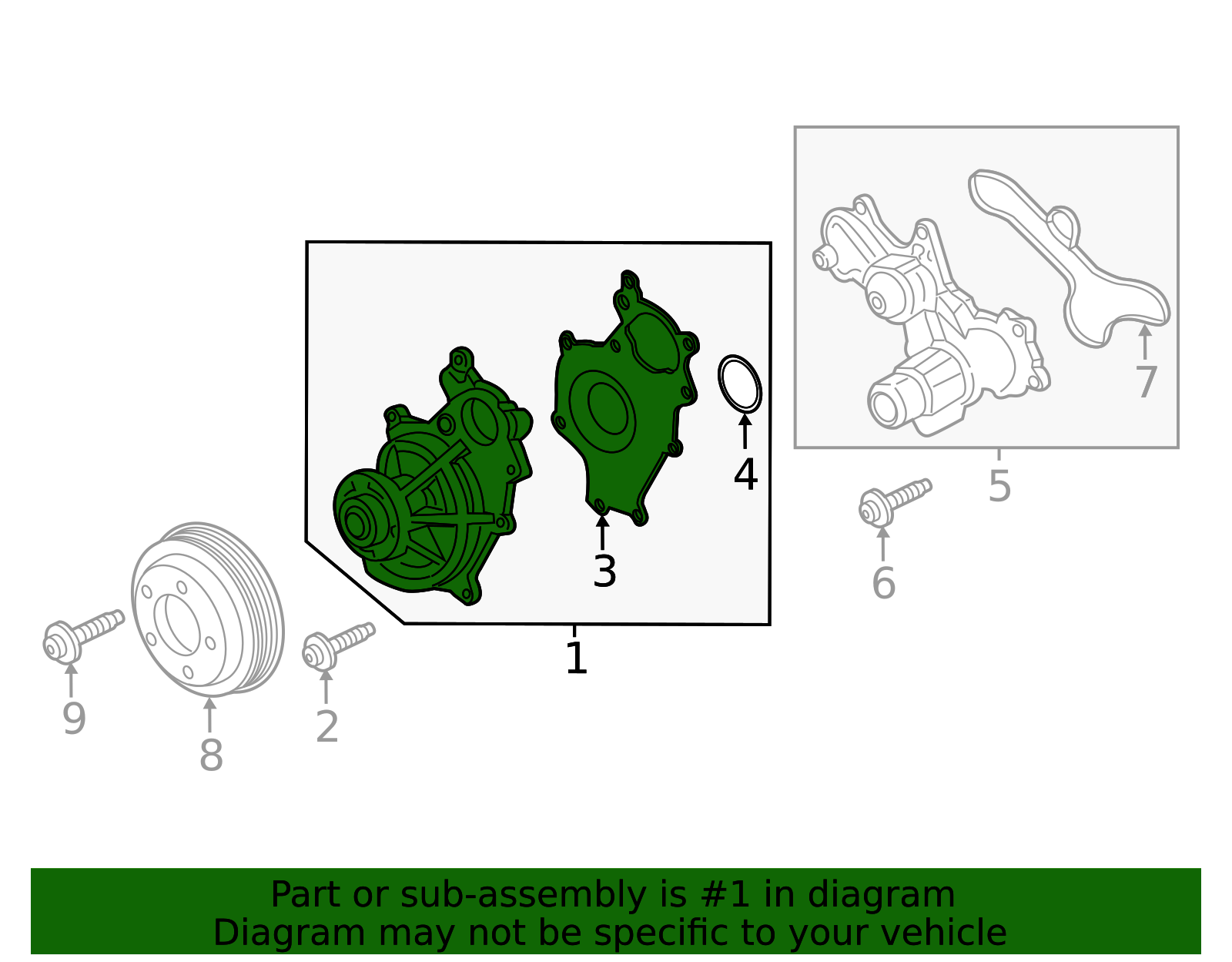 7
4
5
3
6
1
9
2
8

Part or sub-assembly is #1 in diagram
Diagram may not be specific to your vehicle