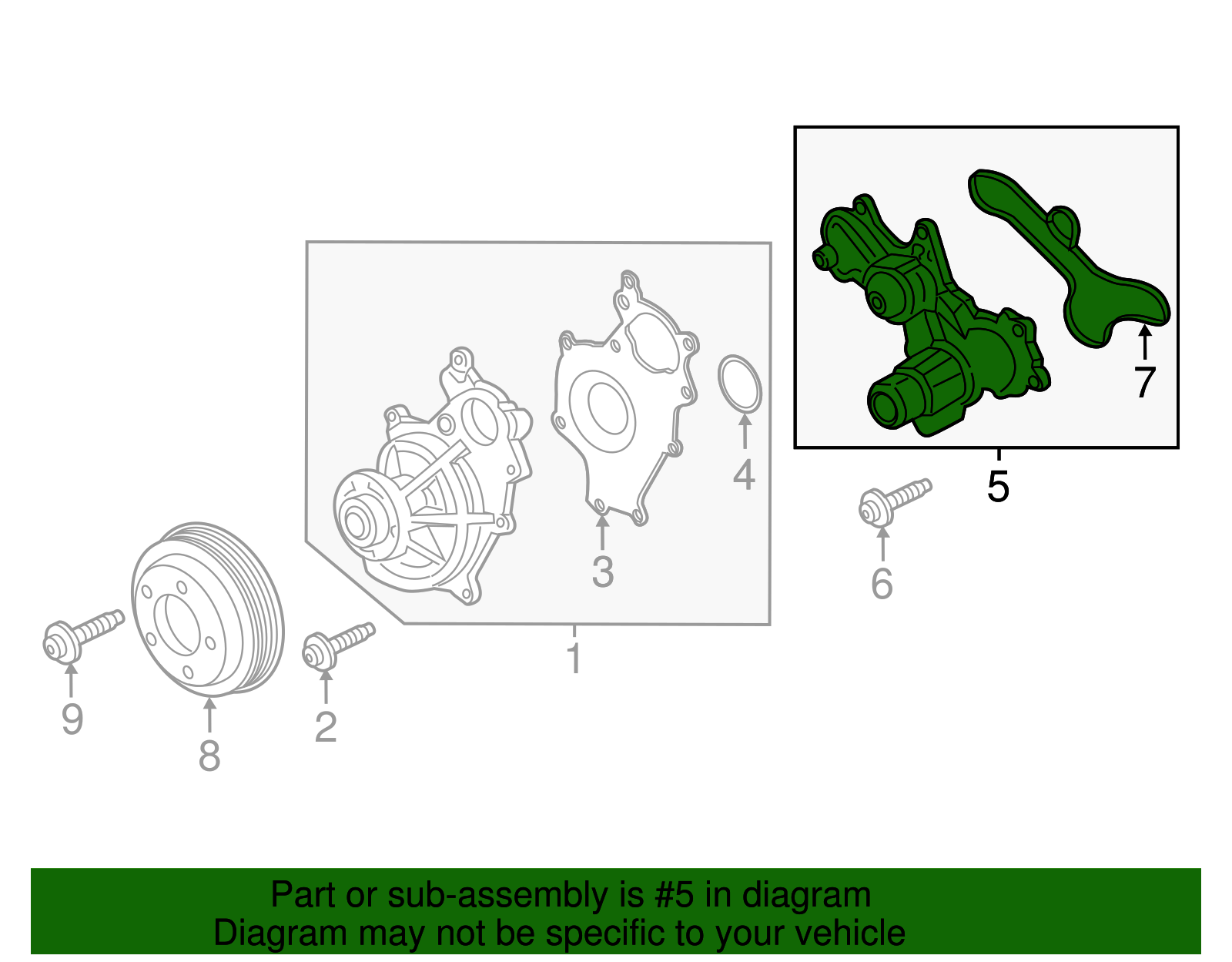 7
5
4
3
6
1
9
8
2

Part or sub-assembly is #5 in diagram
Diagram may not be specific to your vehicle