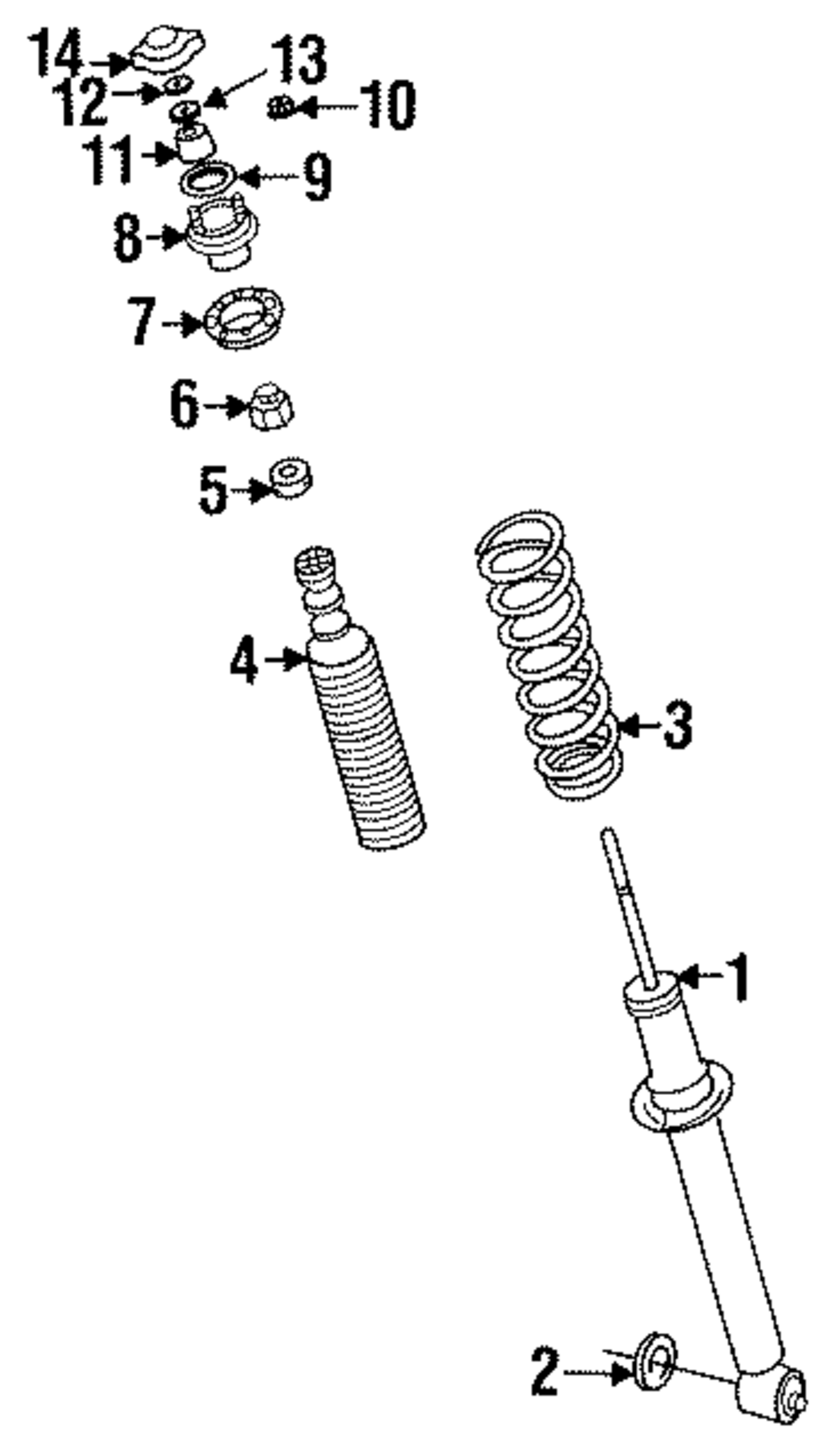 14
13
12
10
11
9
8
7
6
5
4
3
1
2