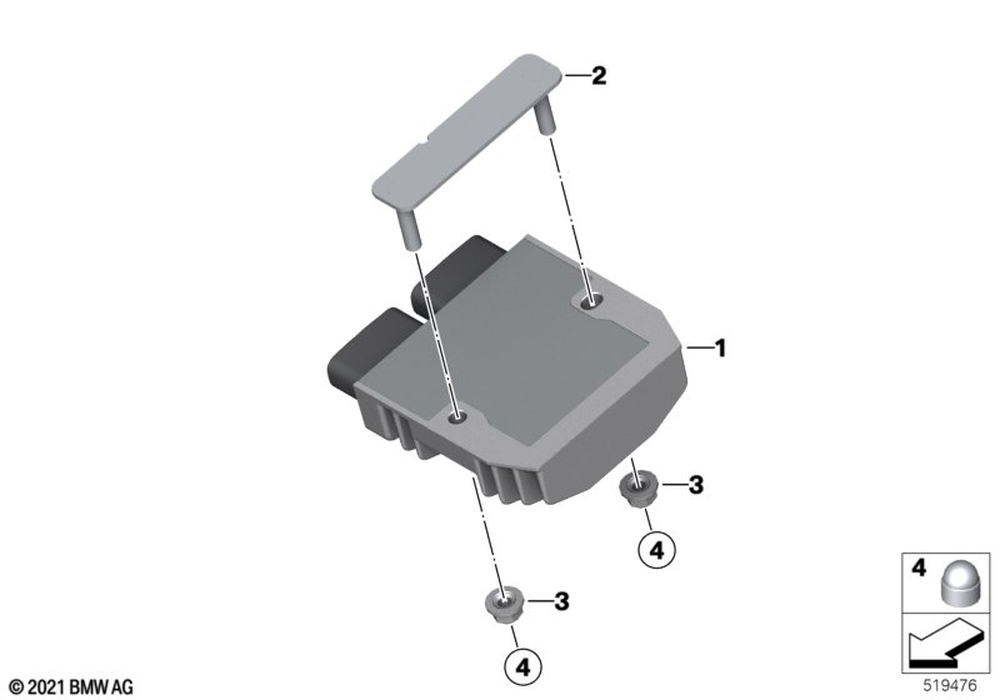 2

1

3

4

3

4

4

© 2021 BMW AG

519476