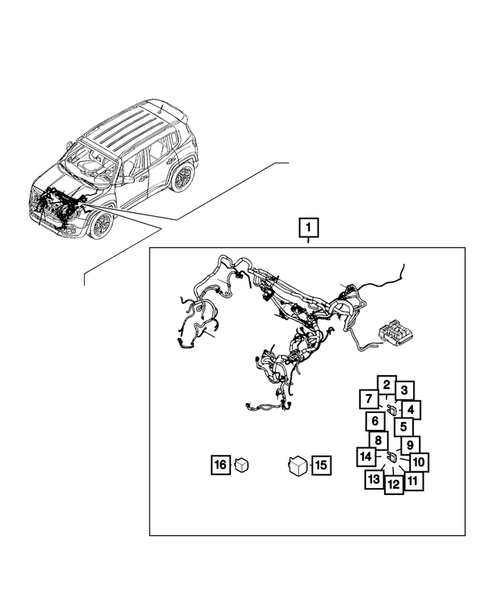 1

2
3
7
4
6
5
8
9
14
10
13
12
11
16
15