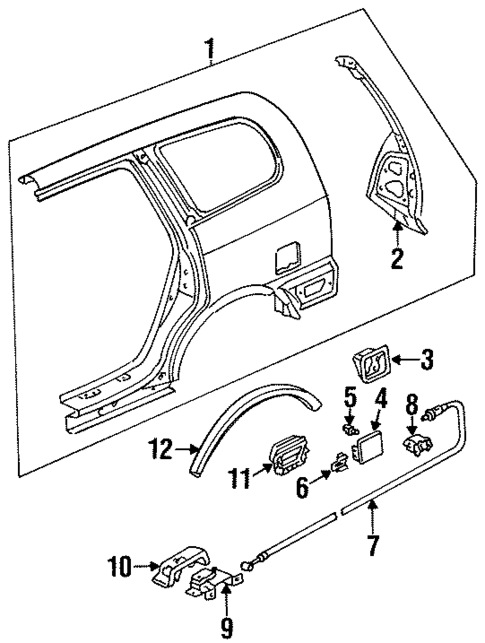 1
2
3
5
4
8
12
11
6
7
10
9