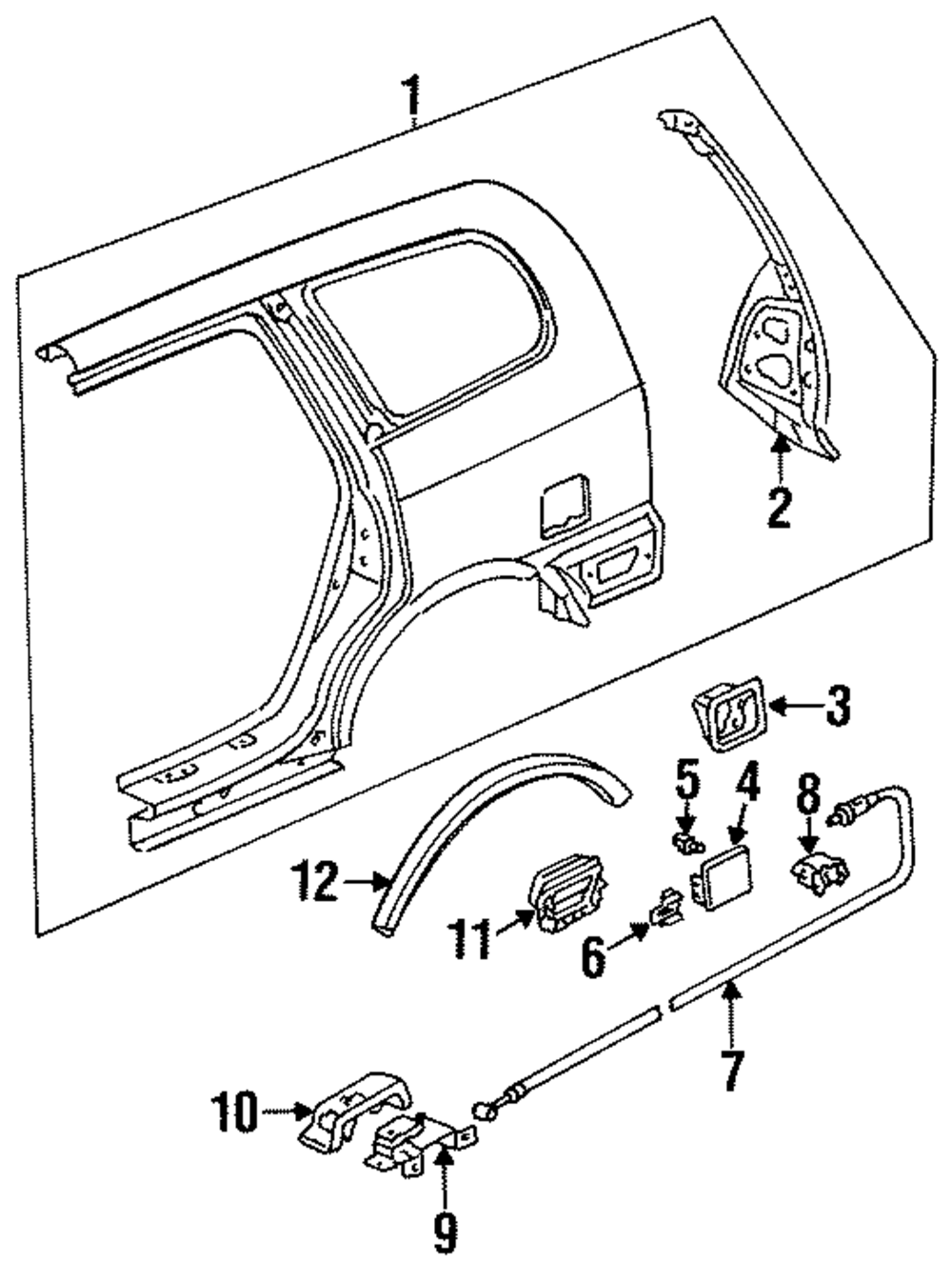 1
2
3
5
4
8
12
11
6
7
10
9