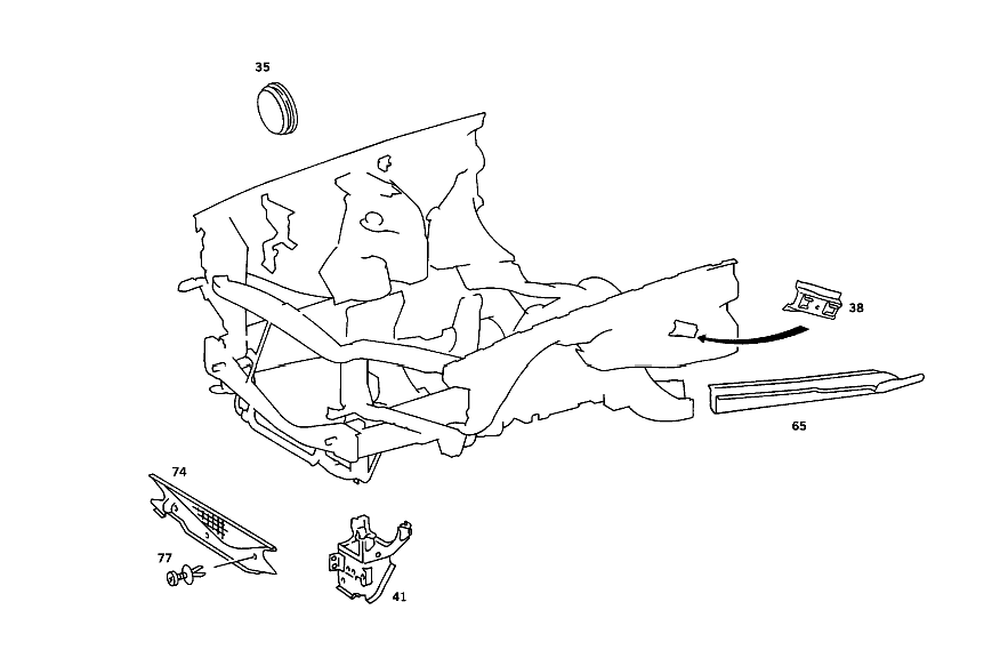 35

38

65

74

77

41