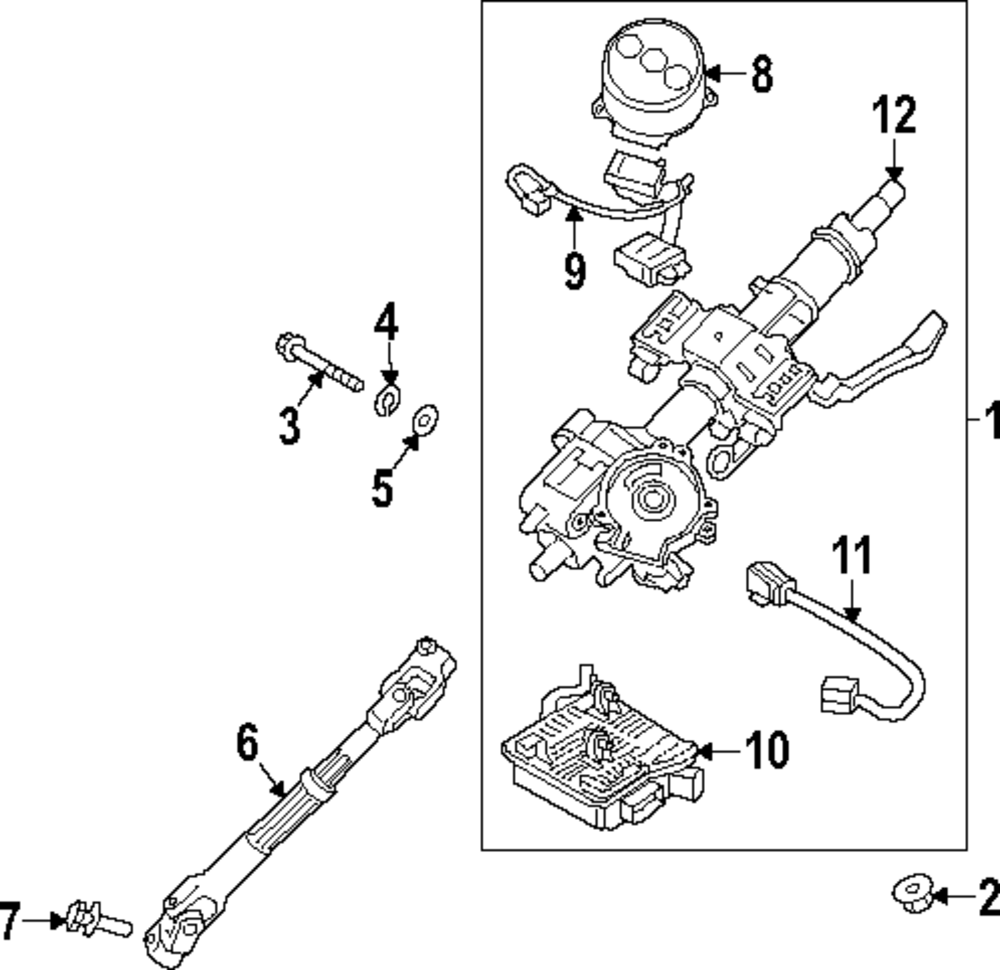 8
12
9
4
3
5
1
11
6
10
7
2