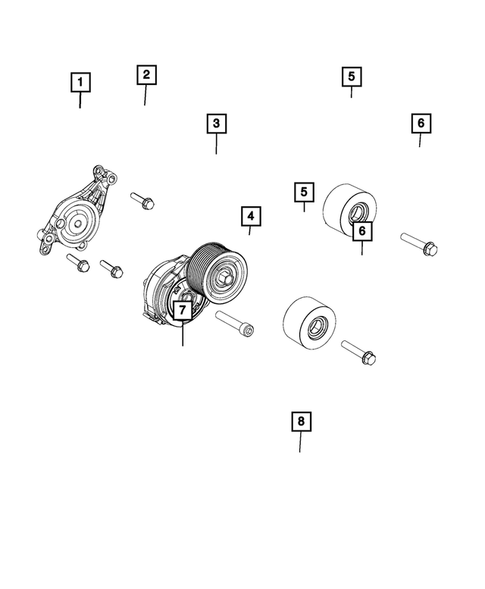 1
2
5
3
6
5
4
6
7
8