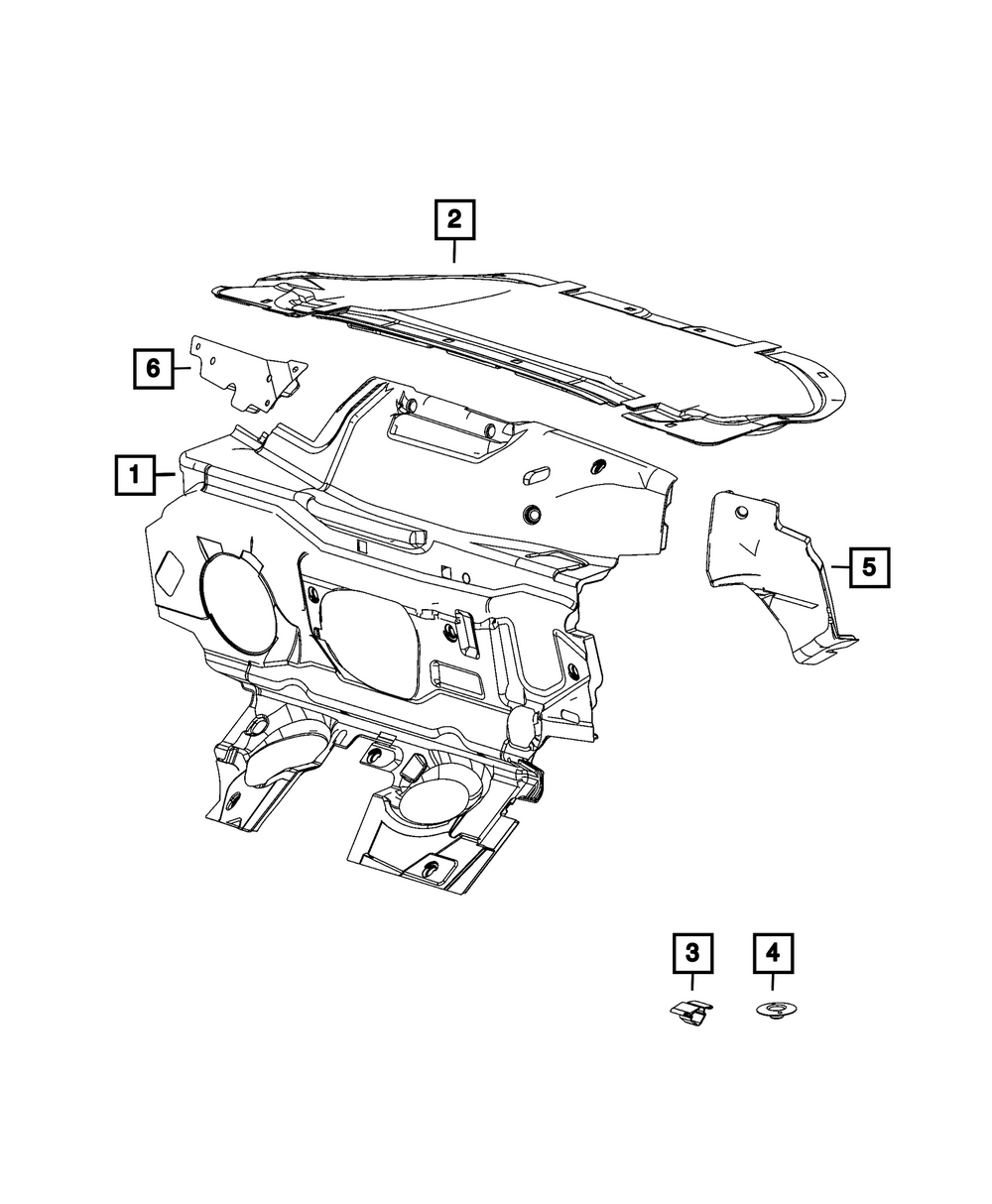 2
6
1
5
3
4