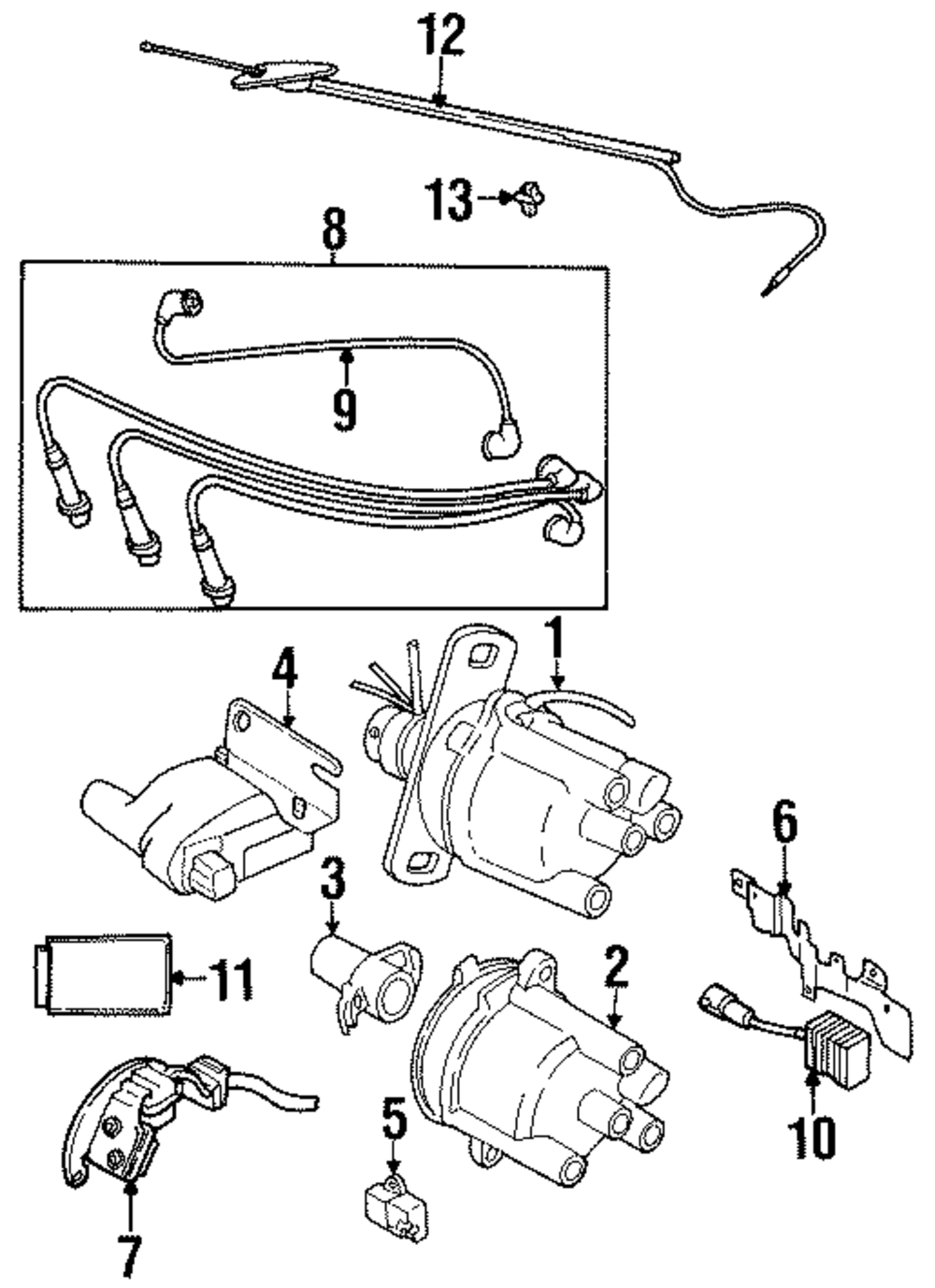 12
13
8
9
1
4
6
3
11
2
10
5
7