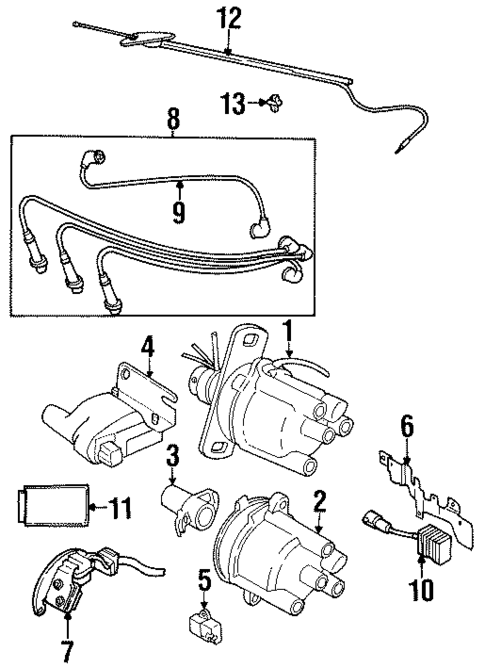 12
13
8
9
4
1
3
6
11
2
5
10
7