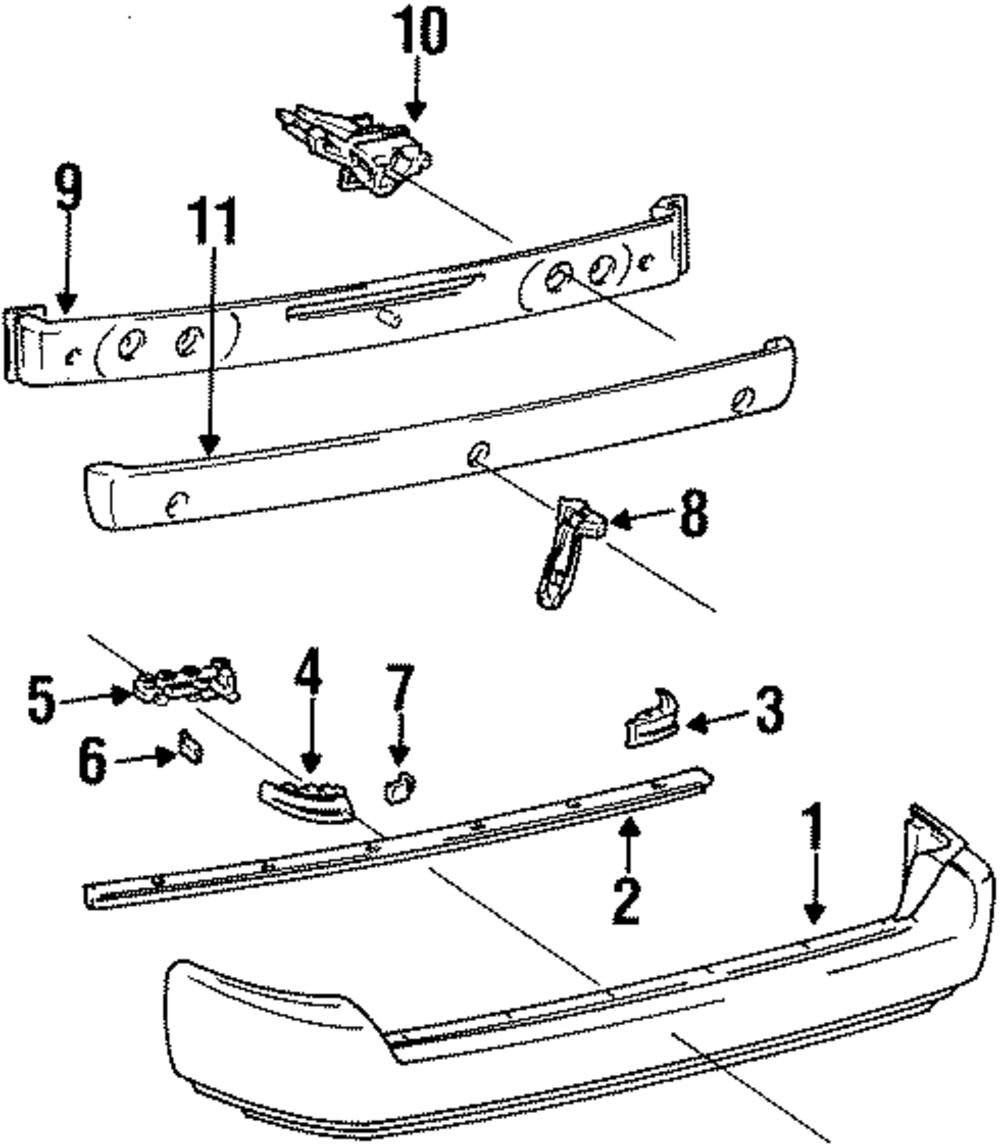 10
9
11
8
5
4
7
3
6
2
1