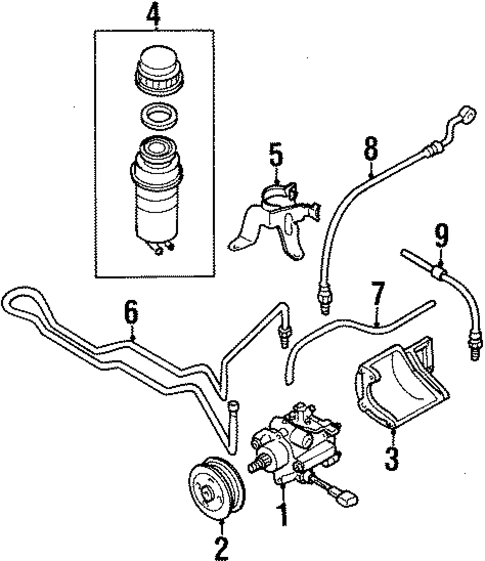 4
5
8
9
6
7
3
1
2