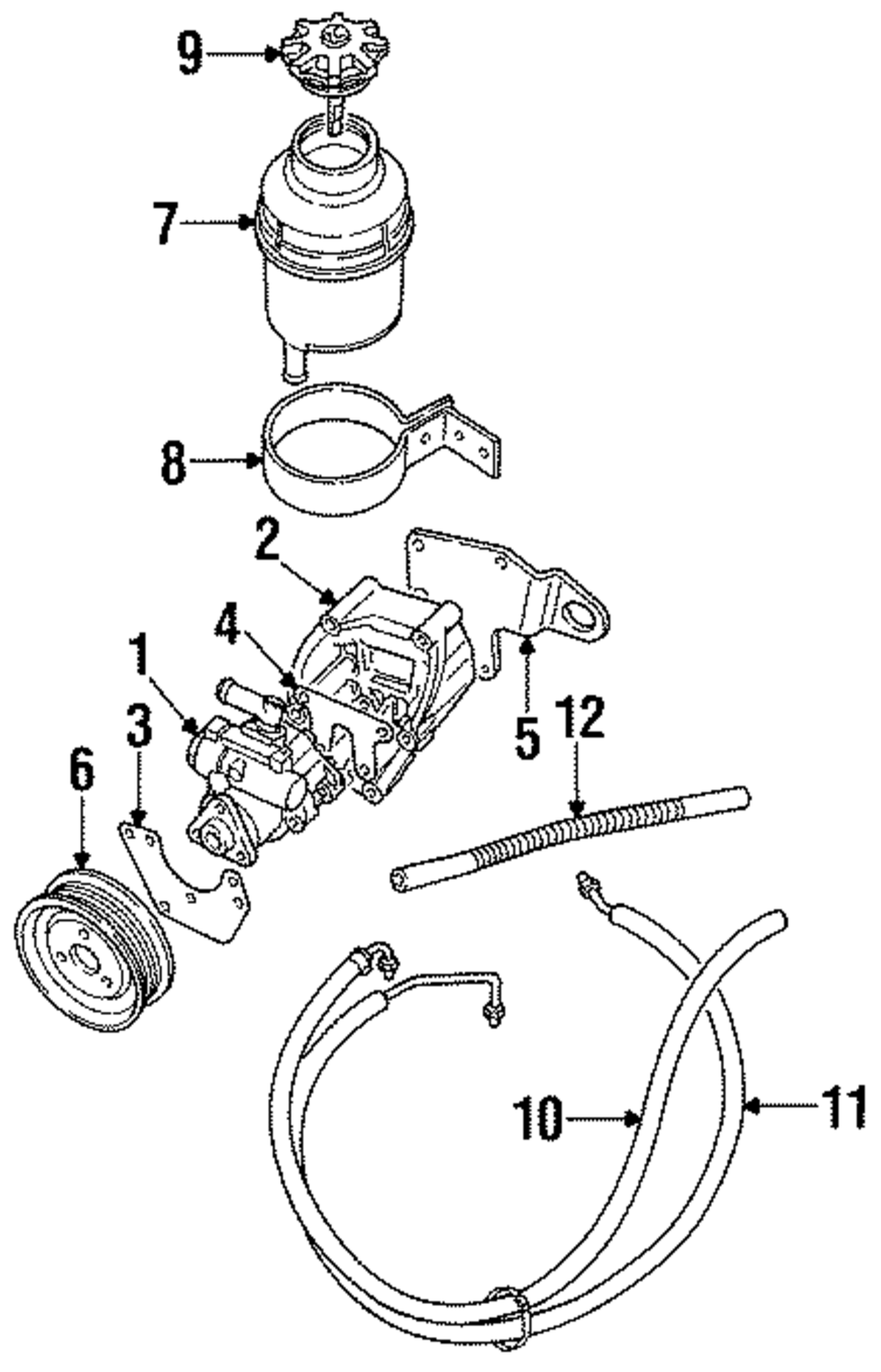 9
7
8
2
4
1
3
6
5
12
10
11