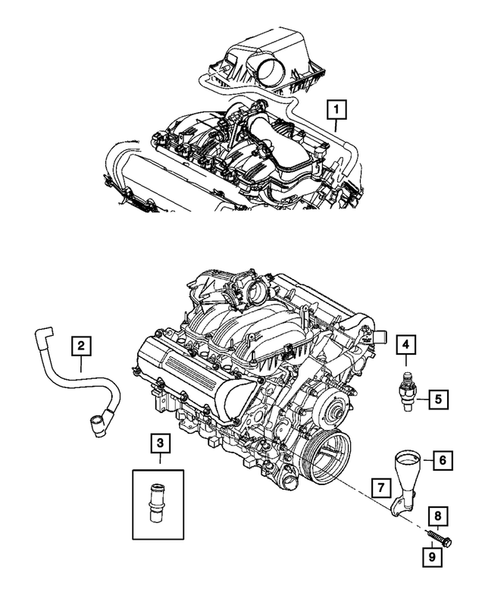 1
2
3
4
5
6
7
8
9