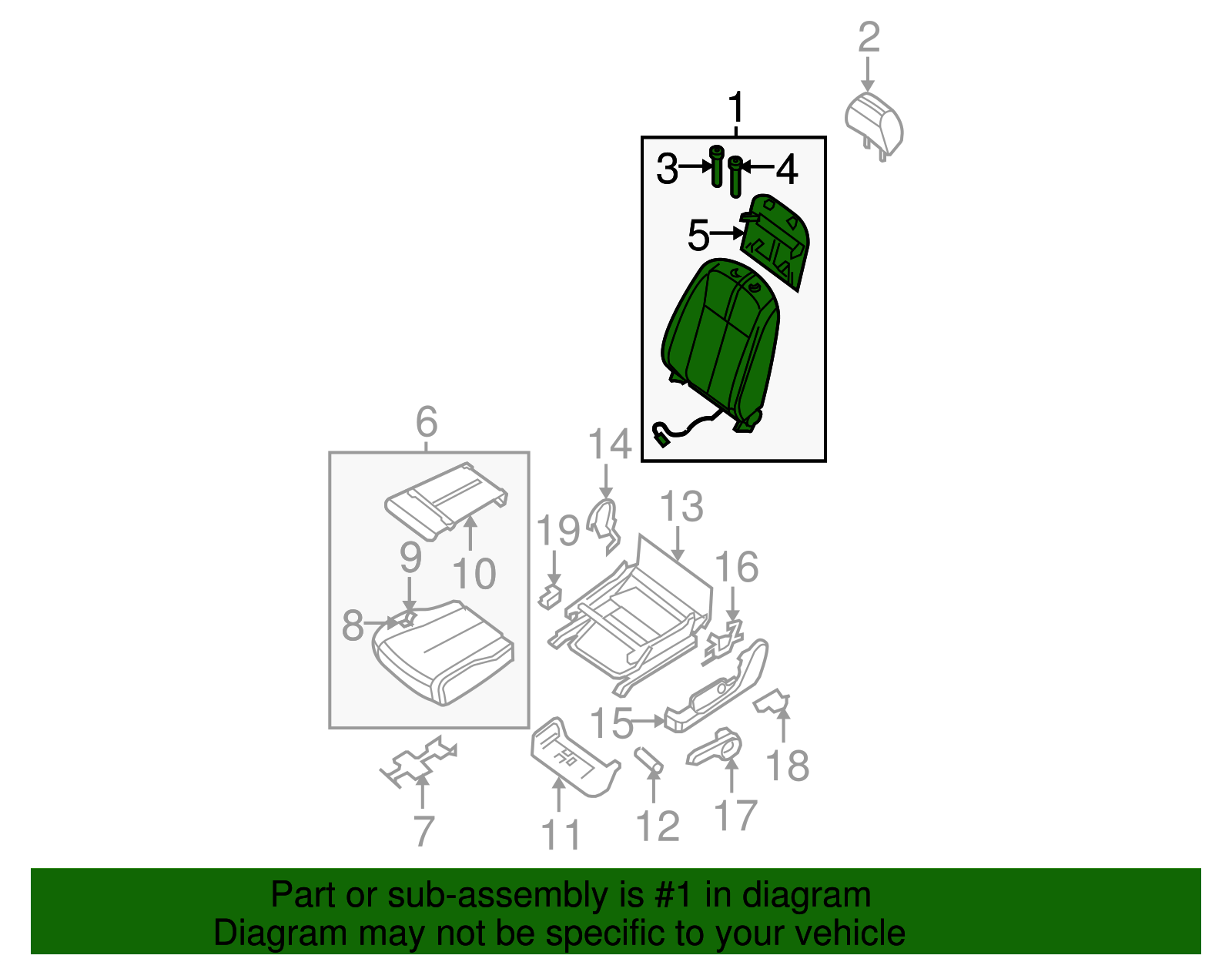 2
1
3
4
5
6
14
13
19
9
10
16
8
15
18
7
11
12
17

Part or sub-assembly is #1 in diagram
Diagram may not be specific to your vehicle