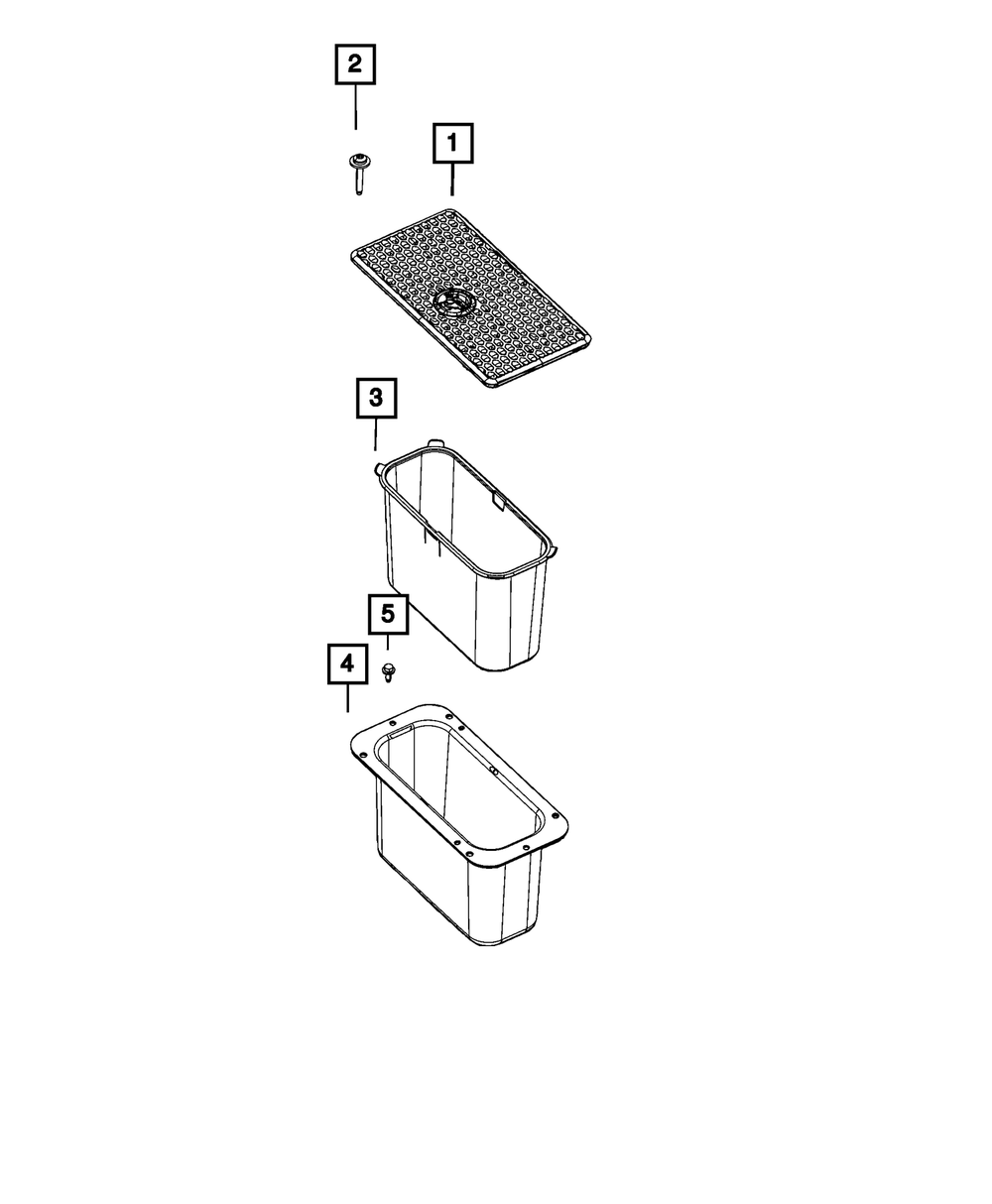 2
1
3
5
4