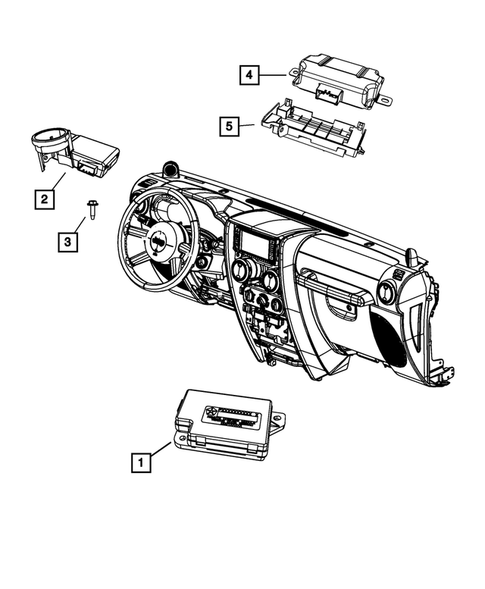 4
5
2
3
1