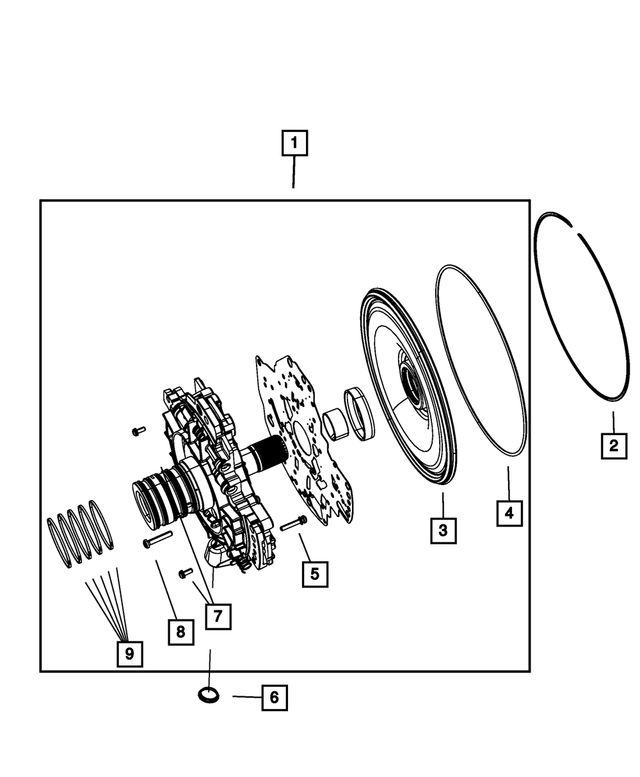 1
2
3
4
5
7
8
9
6