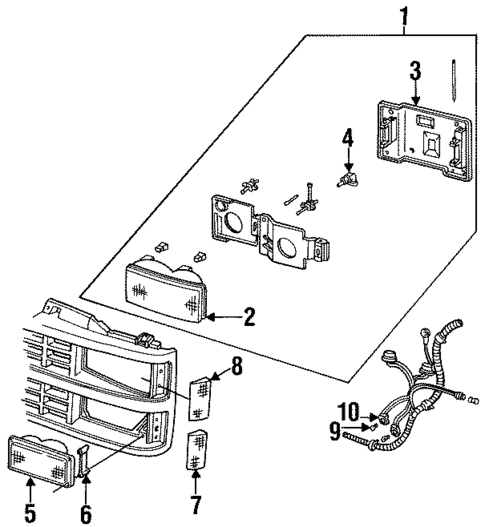 1
3
4
2
8
10
9
5
6
7