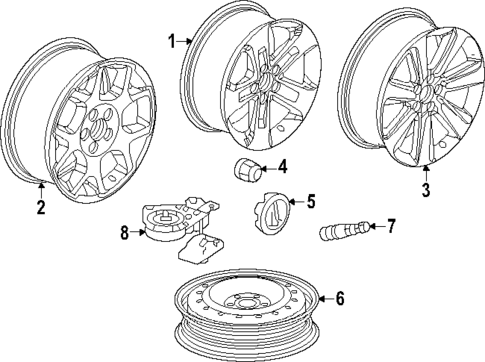 1
2
3
4
5
8
7
6