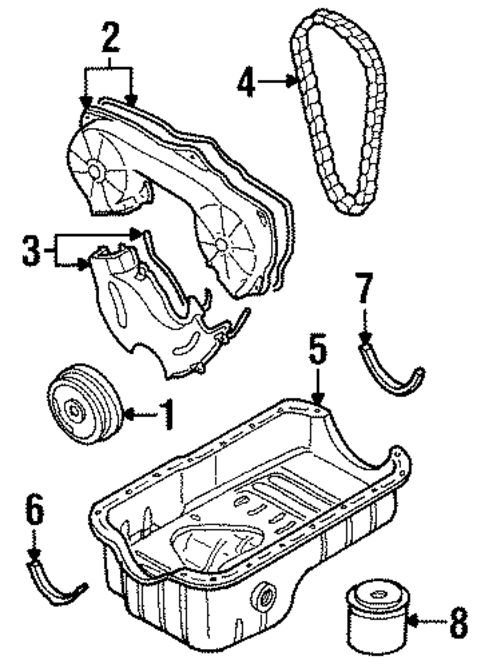 2
4
3
7
5
1
6
8