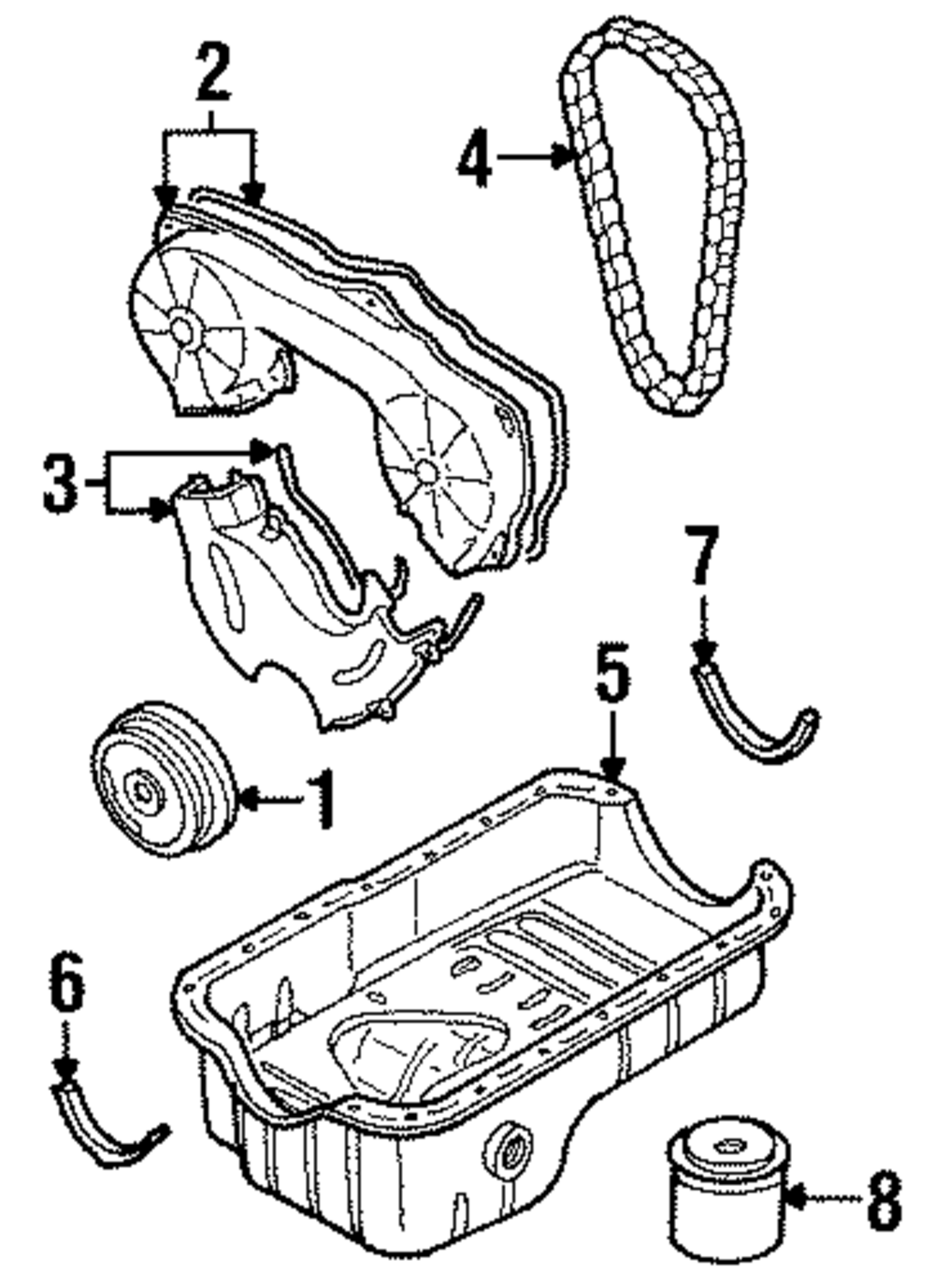 2
4
3
7
5
1
6
8