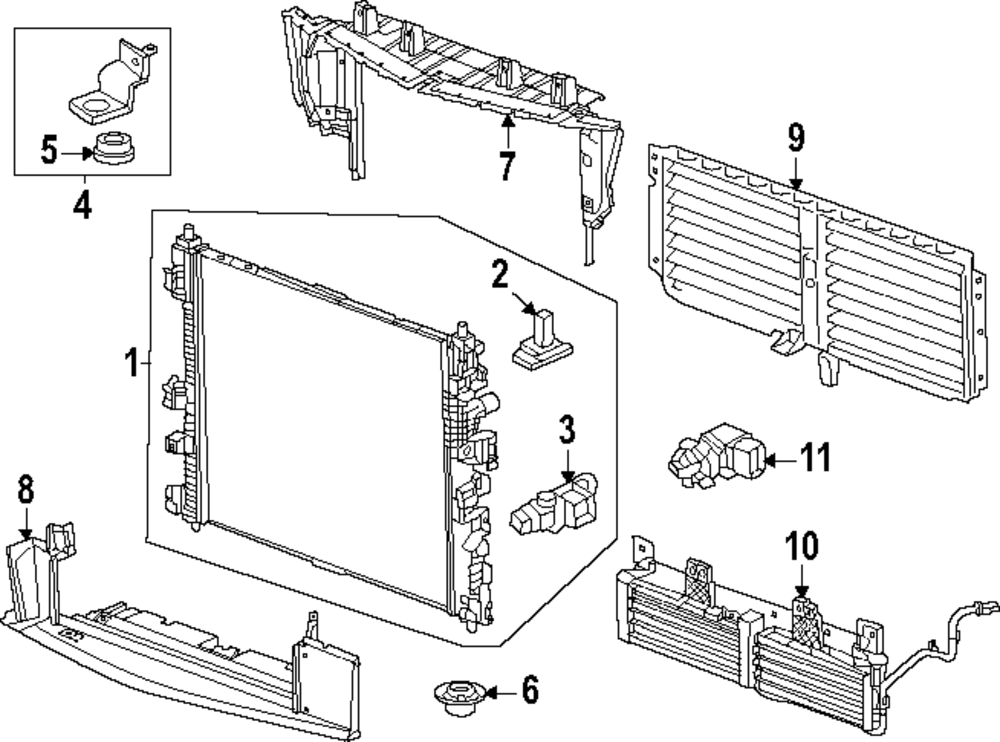 5
4
7
9
2
1
3
11
8
10
6