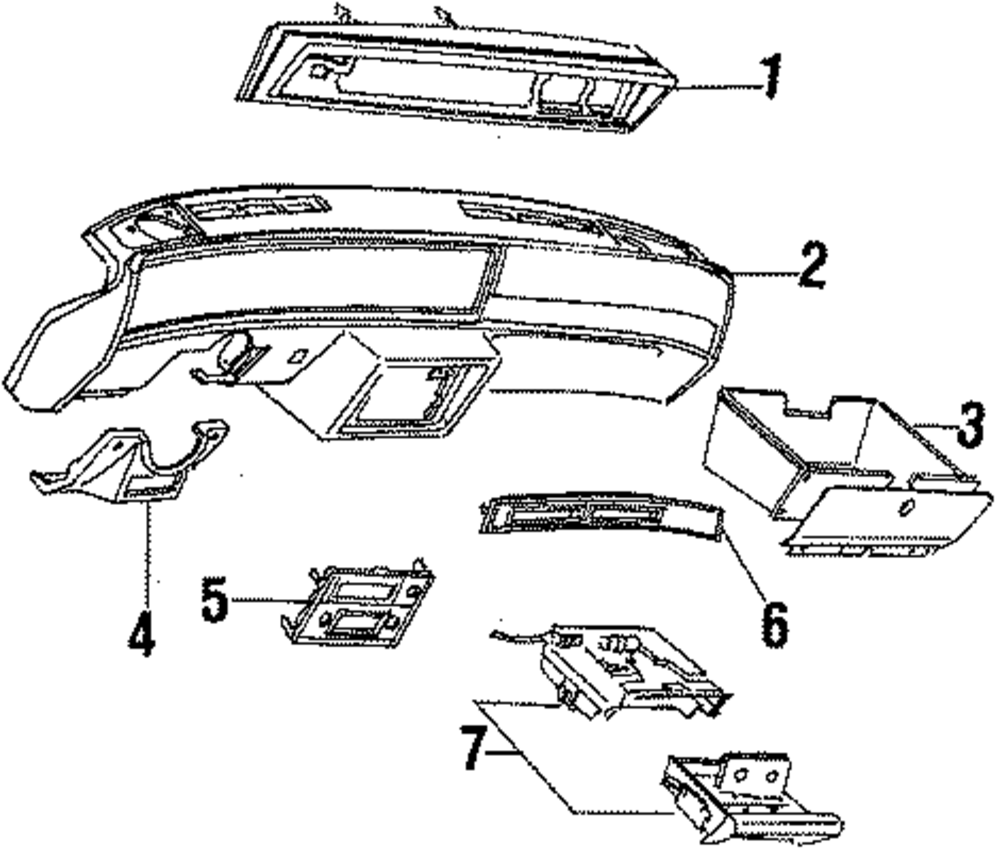 1
2
3
4
5
6
7