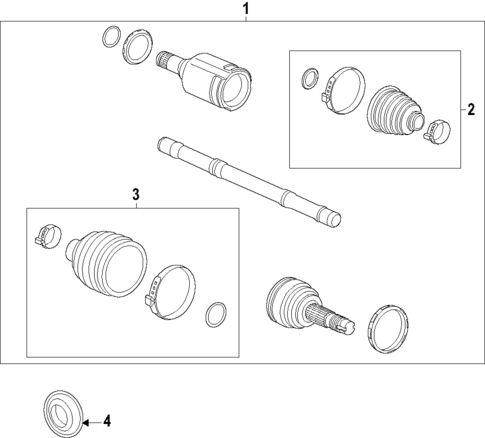 1
2
3
4