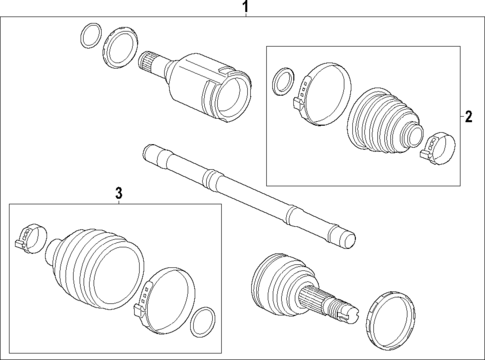 1
2
3