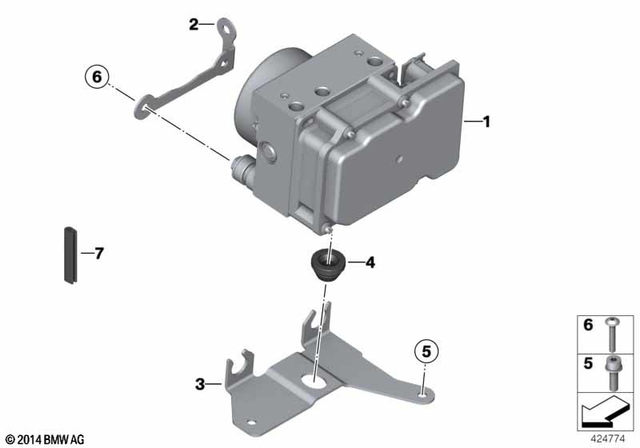 2
6
1
7
4
5
3
6
5
© 2014 BMW AG
424774