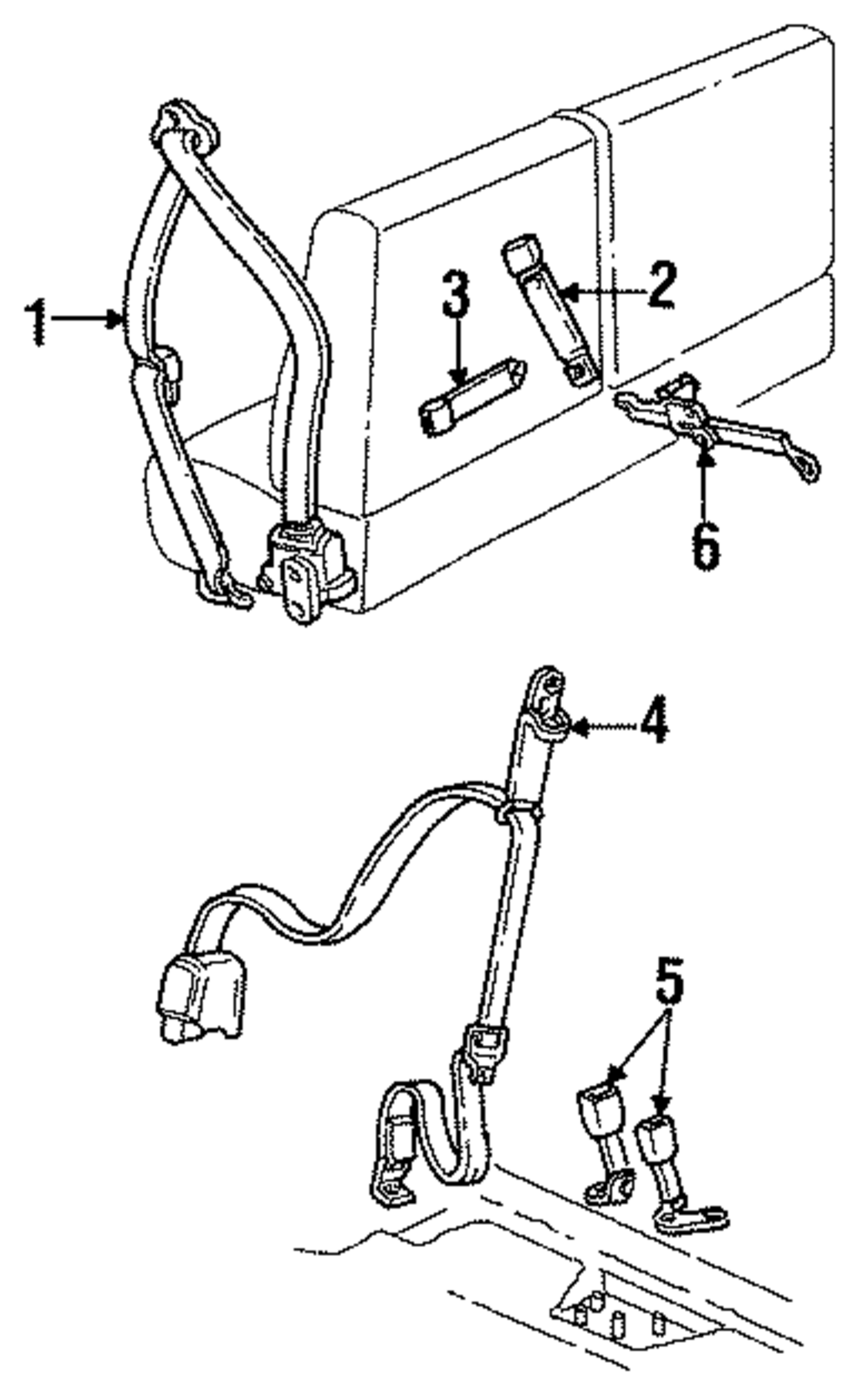 1
3
2
6
4
5