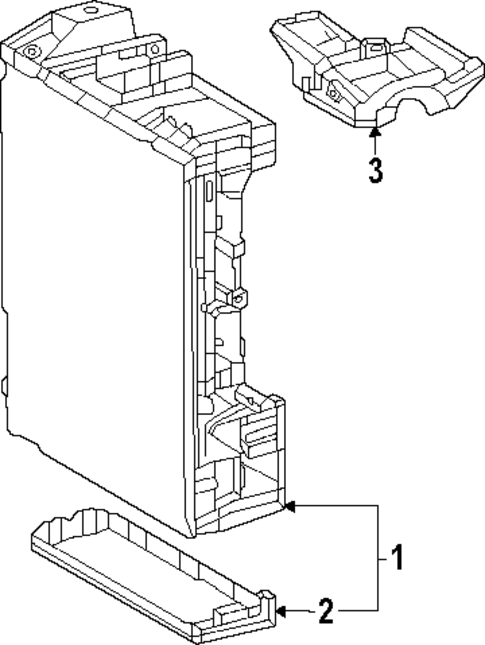 3
1
2