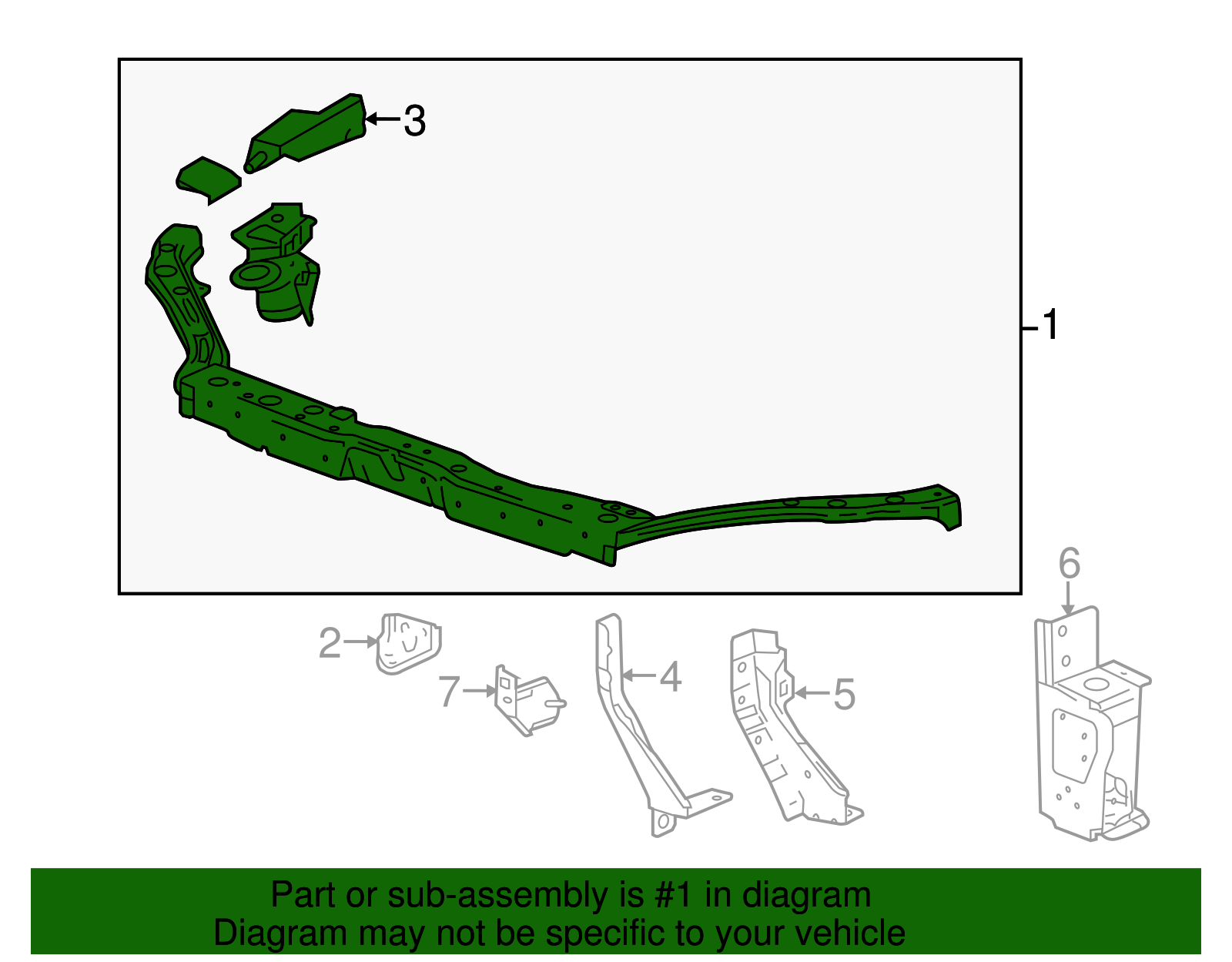 3
1
6
2
7
4
5
Part or sub-assembly is #1 in diagram
Diagram may not be specific to your vehicle