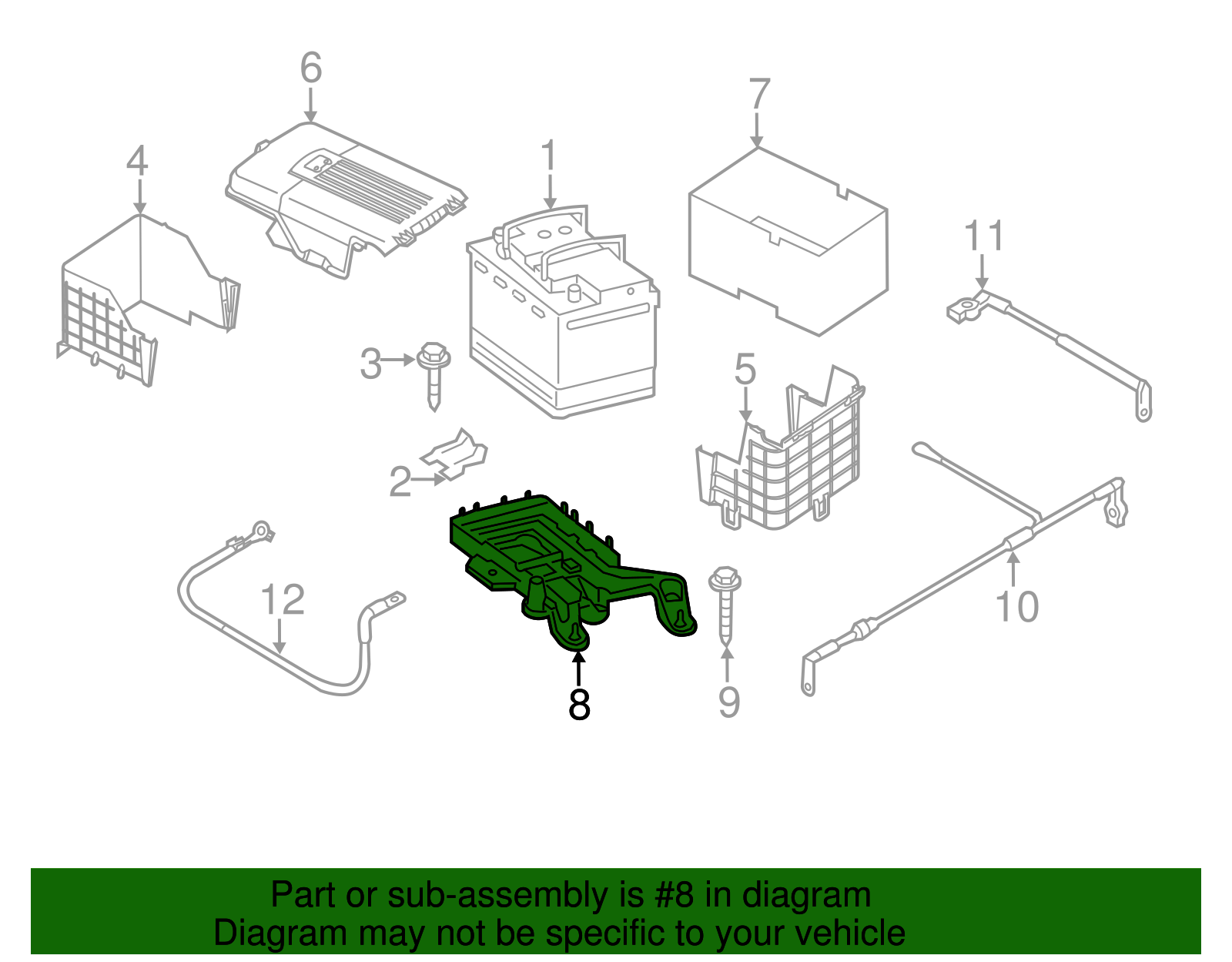 6
7
4
1
11
3
5
2
12
10
8
9

Part or sub-assembly is #8 in diagram
Diagram may not be specific to your vehicle