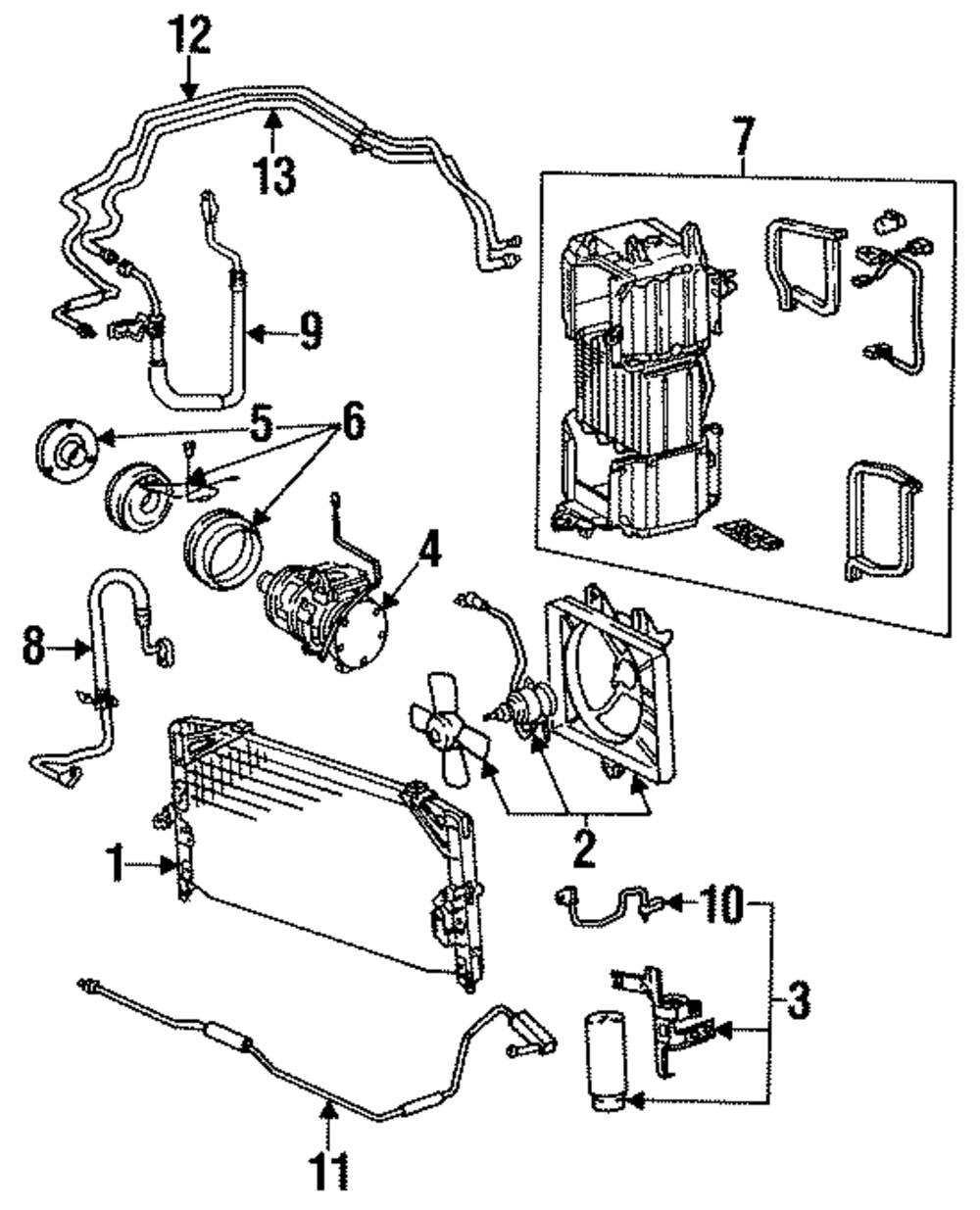 12
13
7
9
5
6
4
8
2
1
10
3
11