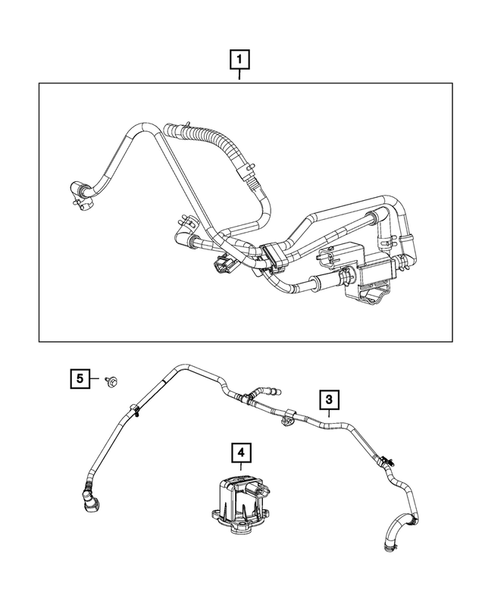 1

5

3

4