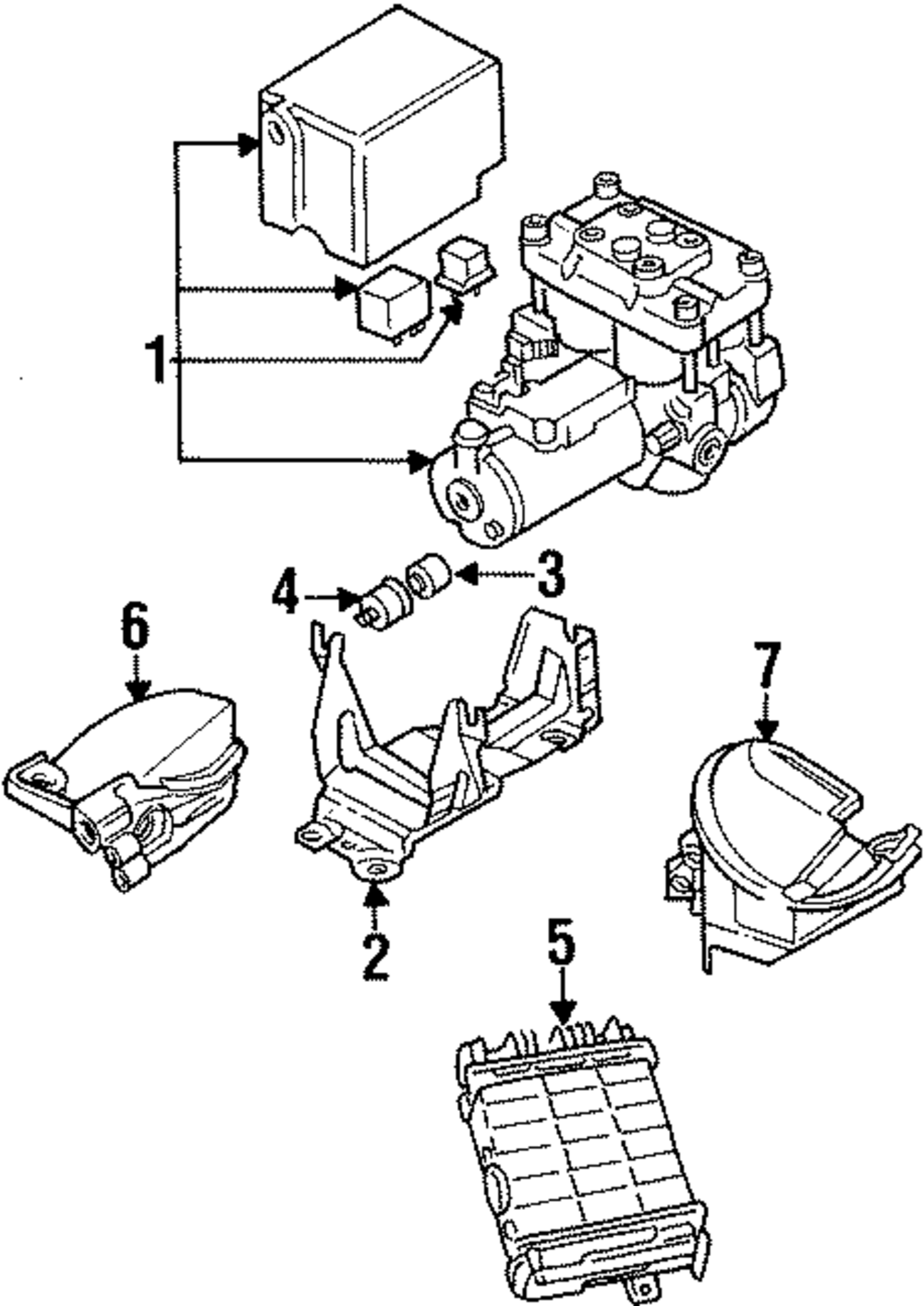 1
4
3
6
7
2
5